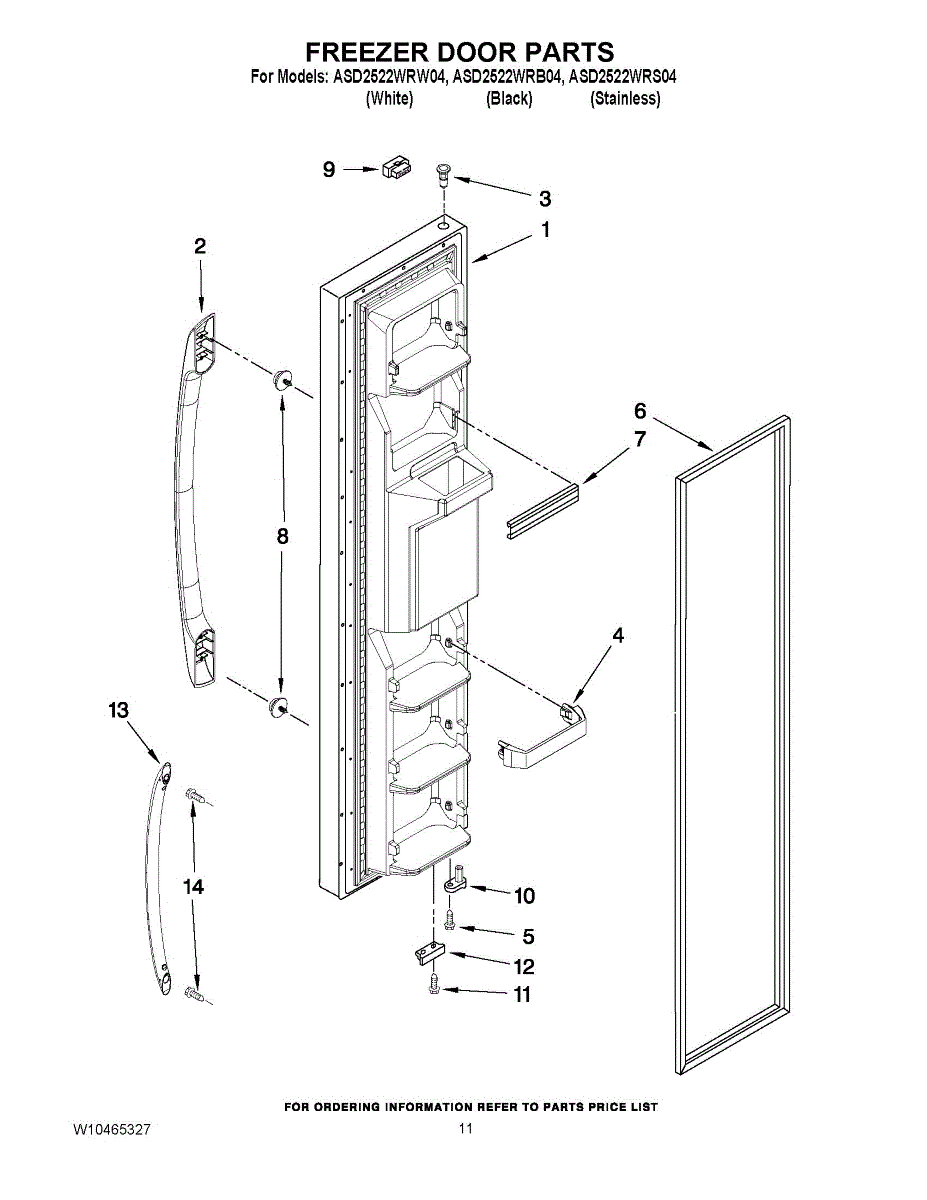 FREEZER DOOR PARTS
For Models: ASD2522WRW04, ASD2522WRB04, ASD2522WRS04
(White) (Black) (Stainless)

9
3
1
2
6
7
8
4
13
14
10
5
12
11

FOR ORDERING INFORMATION REFER TO PARTS PRICE LIST

W10465327

11