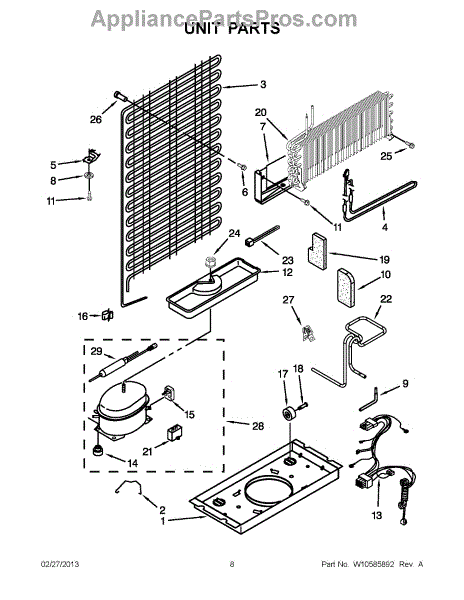 AppliancePartsPros.com
UNIT PARTS

3
26
20
7
25
5
8
6
11
11
4
24
23
19
12
10
16
27
22
29
17
18
9
15
28
21
14
2
1
13

02/27/2013 8 Part No. W10585892 Rev. A