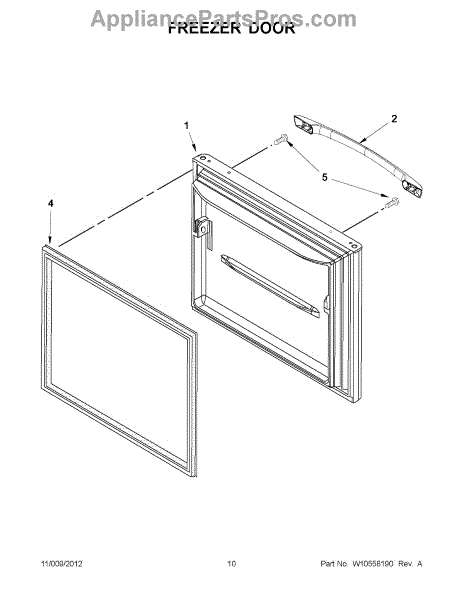 AppliancePartsPros.com
FREEZER DOOR

1
2
5
4

11/039/2012 10 Part No. W10558190 Rev. A