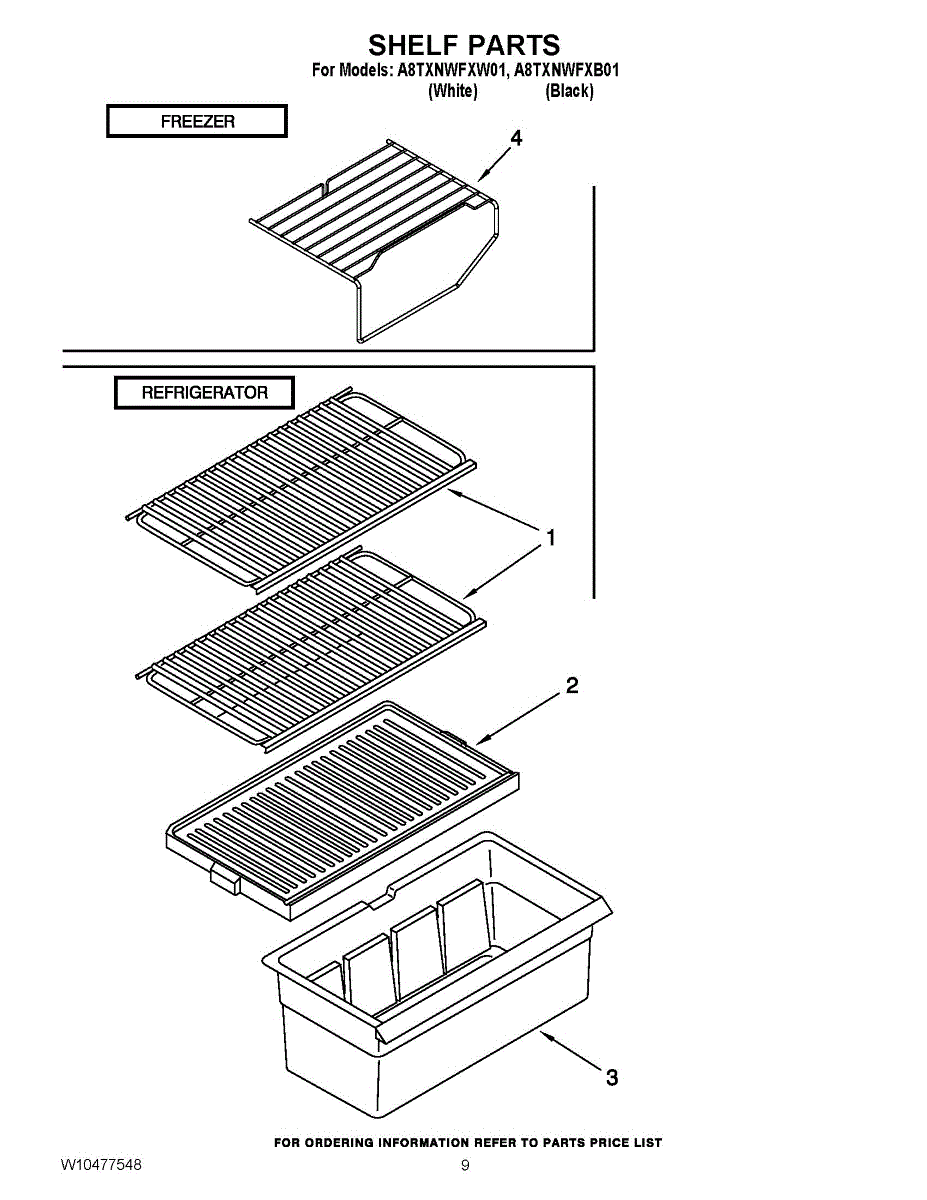 SHELF PARTS
For Models: A8TXNWFXW01, A8TXNWFXB01
(White) (Black)

FREEZER

4

REFRIGERATOR

1

2

3

FOR ORDERING INFORMATION REFER TO PARTS PRICE LIST

W10477548

9