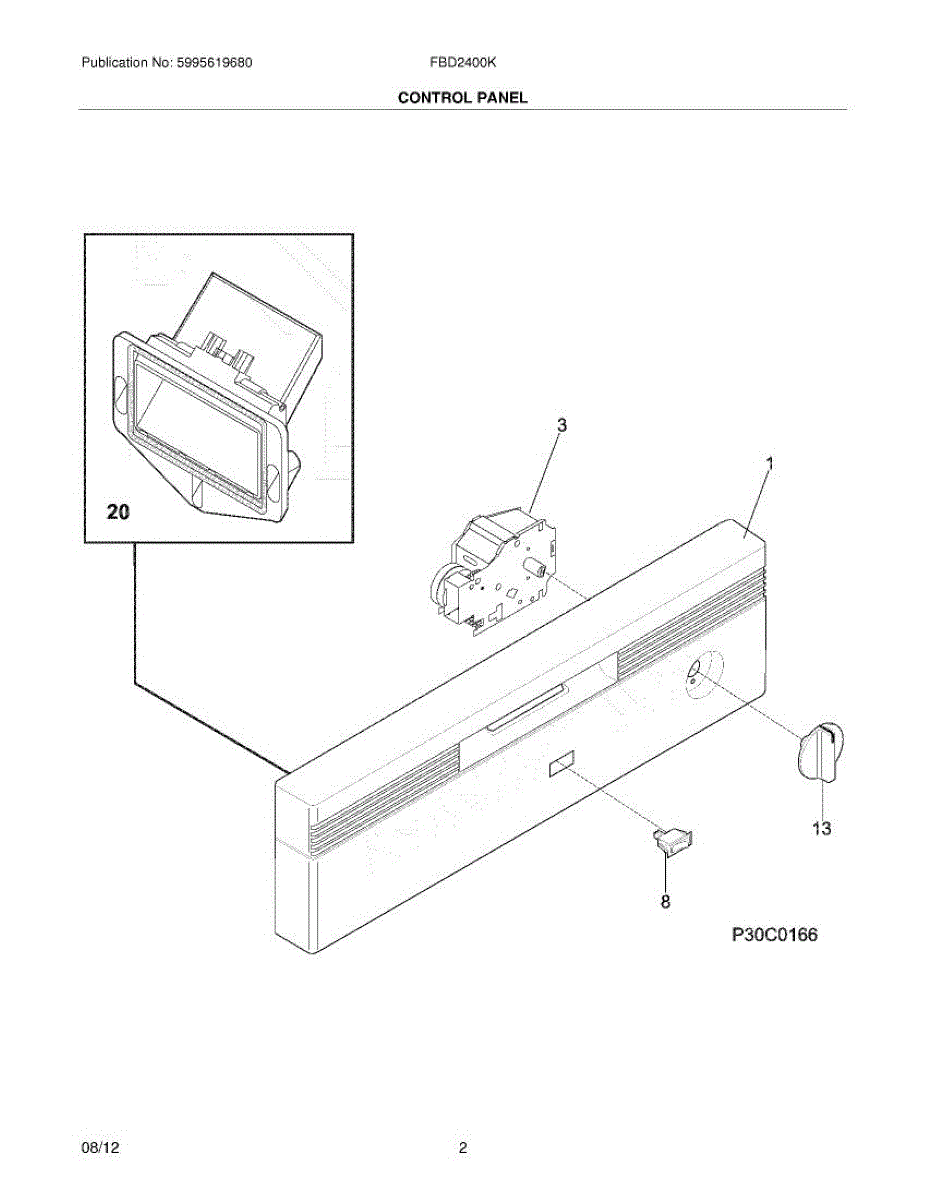 Publication No: 5995619680

FBD2400K

CONTROL PANEL

20

3

1

13

8

P30C0166

08/12

2