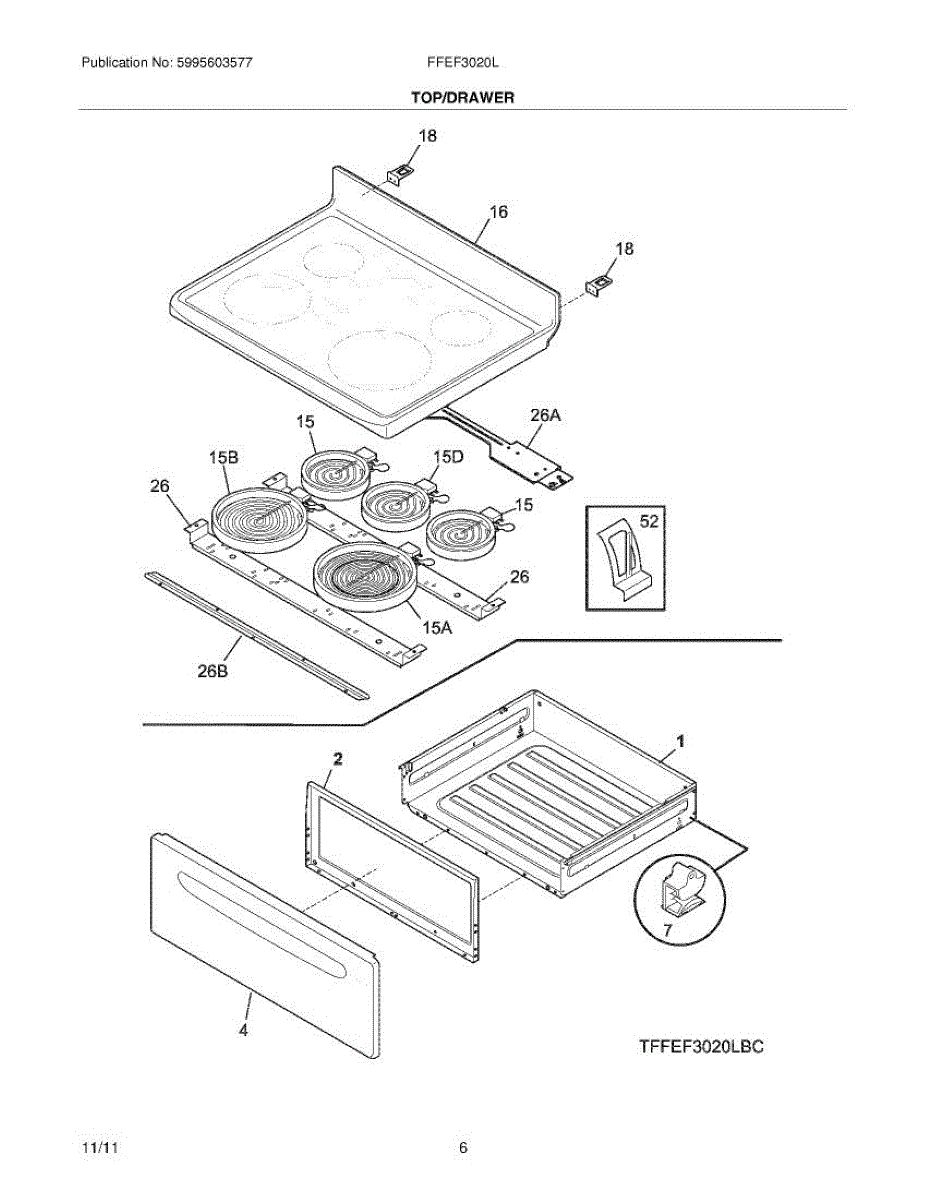 Publication No: 5995603577 FFEF3020L

TOP/DRAWER

18
16
18
15
26A
15B
15D
26
15
52
26
15A
26B
2
1
7
4

TFFEF3020LBC

11/11 6