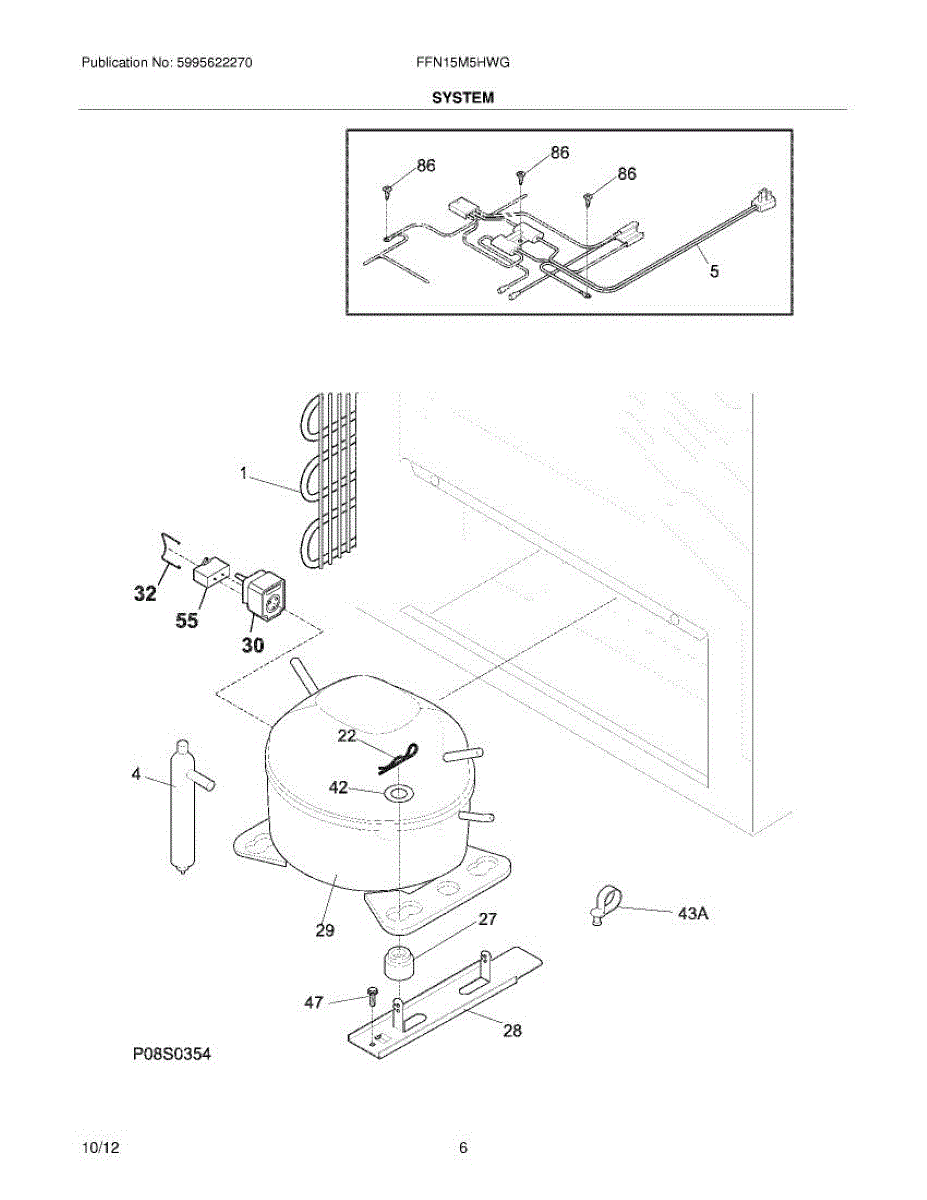 Publication No: 5995622270

FFN15M5HWG

SYSTEM

86
86
86
5

1
32
55
30
22
42
4
29
27
43A
47
28

P08S0354

10/12

6