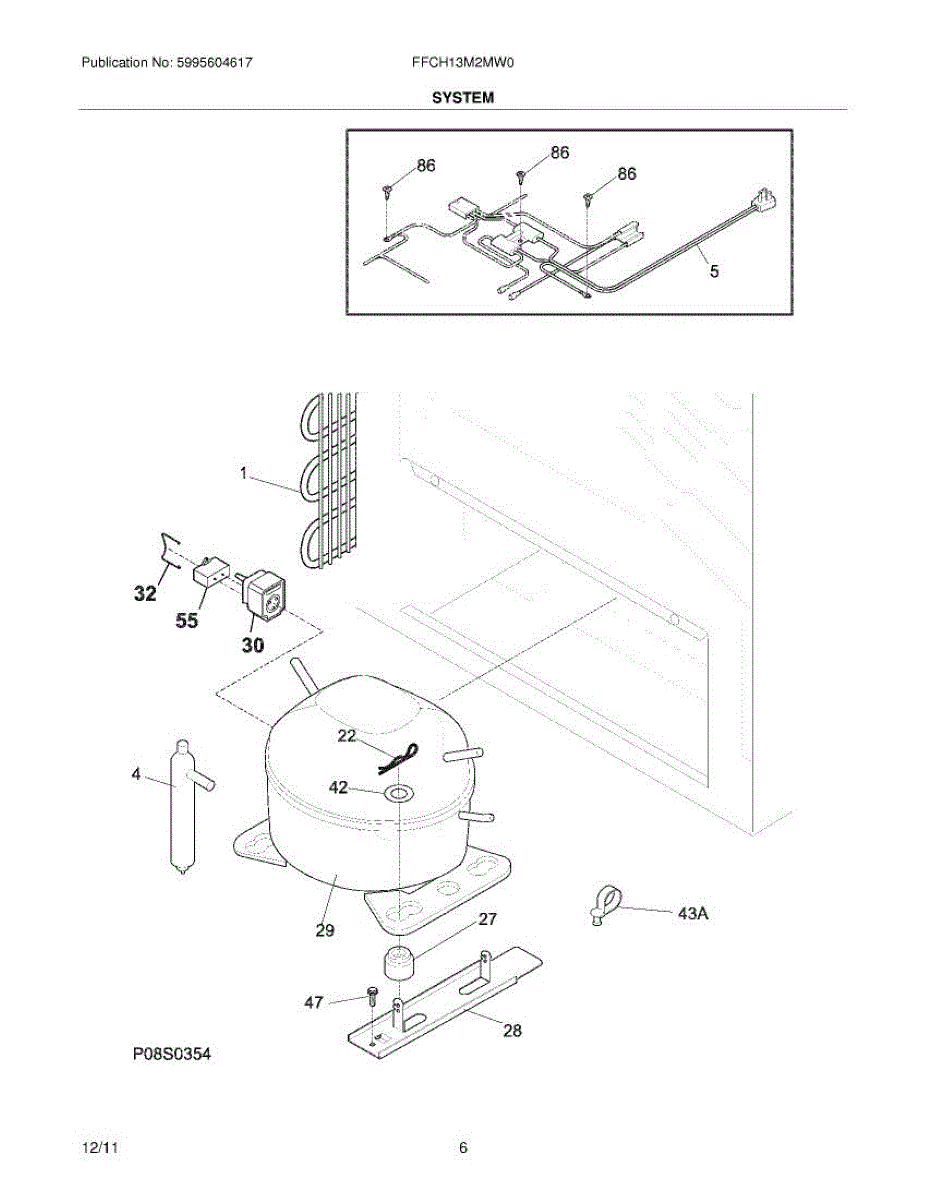 Publication No: 5995604617 FFCH13M2MW0

SYSTEM

86
86
86
5

1
32
55
30
22
42
4
29
27
43A
47
28

P08S0354

12/11 6