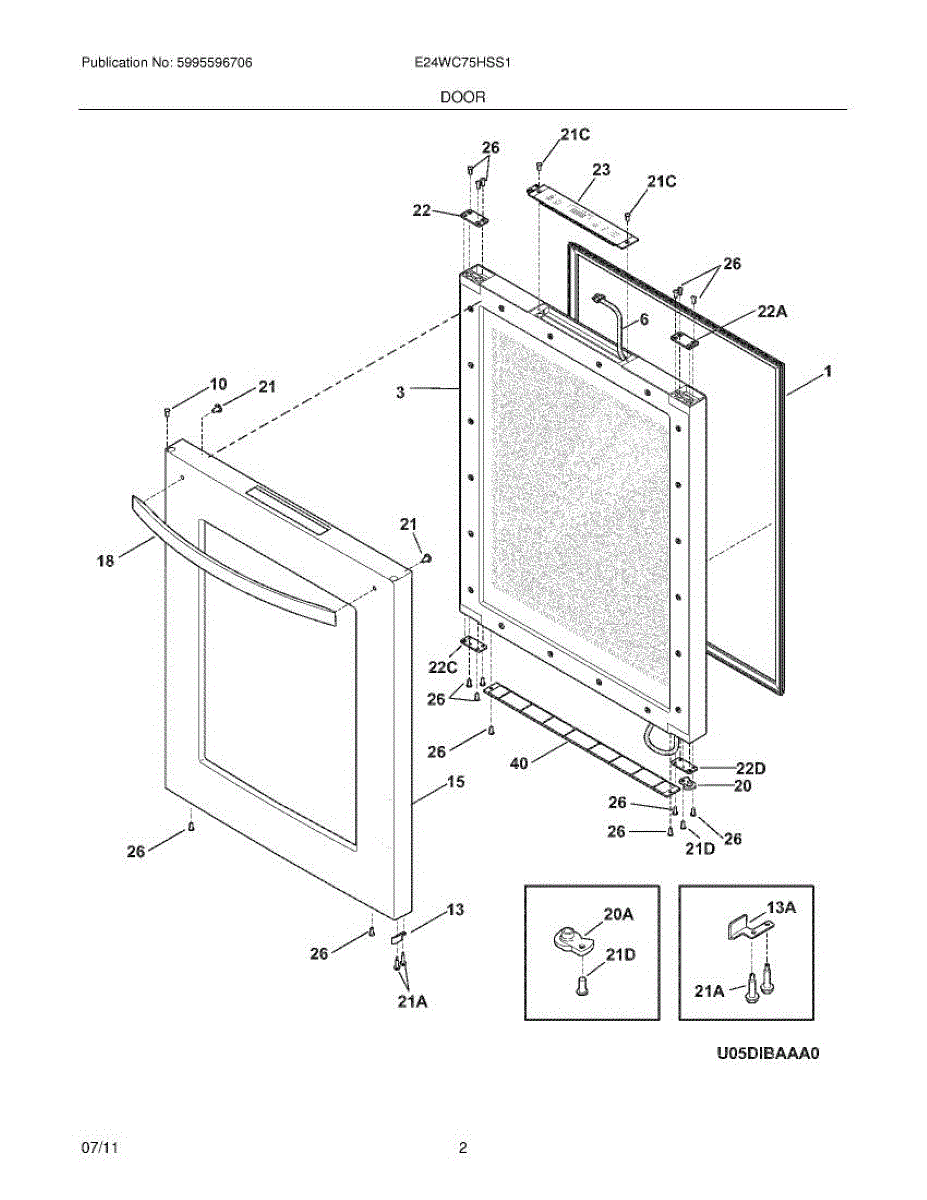 Publication No: 5995596706

E24WC75HSS1

DOOR

26
21C
23
21C
22
26
22A
6
1
3
10
21
21
18
22C
26
26
40
22D
20
15
26
26
26
21D
26
13
26
21A
20A
21D
13A
21A

U05DIBAAA0

07/11

2