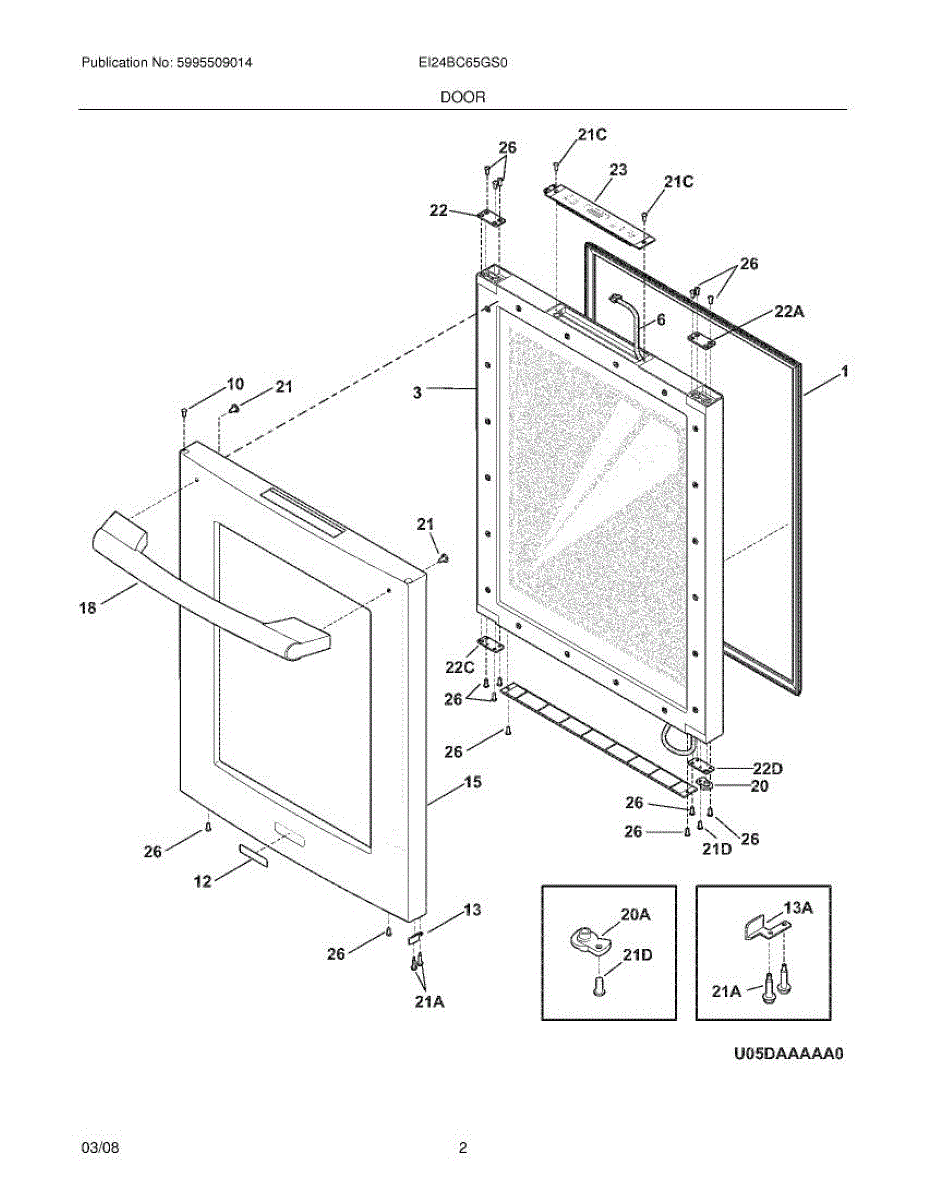 Publication No: 5995509014

EI24BC65GS0

DOOR

26
21C
23
21C
22
26
22A
6
1
3
10
21
21
18
22C
26
26
15
22D
20
26
26
26
21D
26
12
13
26
21A
20A
21D
13A
21A

U05DAAAAA0

03/08

2