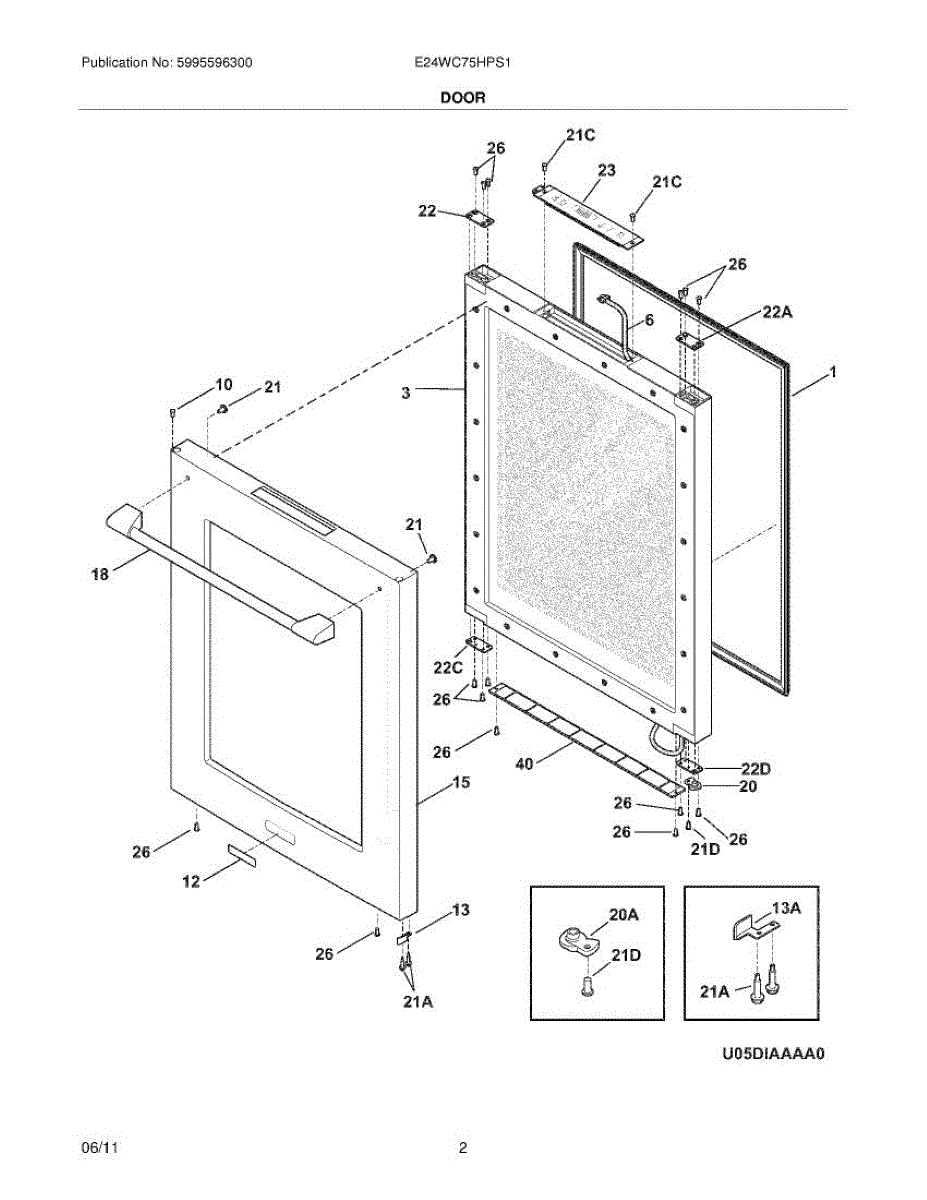 Publication No: 5995596300

E24WC75HPS1

DOOR

26
21C
23
21C
22
26
6
22A
1
3
10
21
21
18
22C
26
26
40
22D
20
15
26
26
21D
26
26
12
13
26
21A
20A
21D
13A
21A

U05DIAAAA0

06/11

2