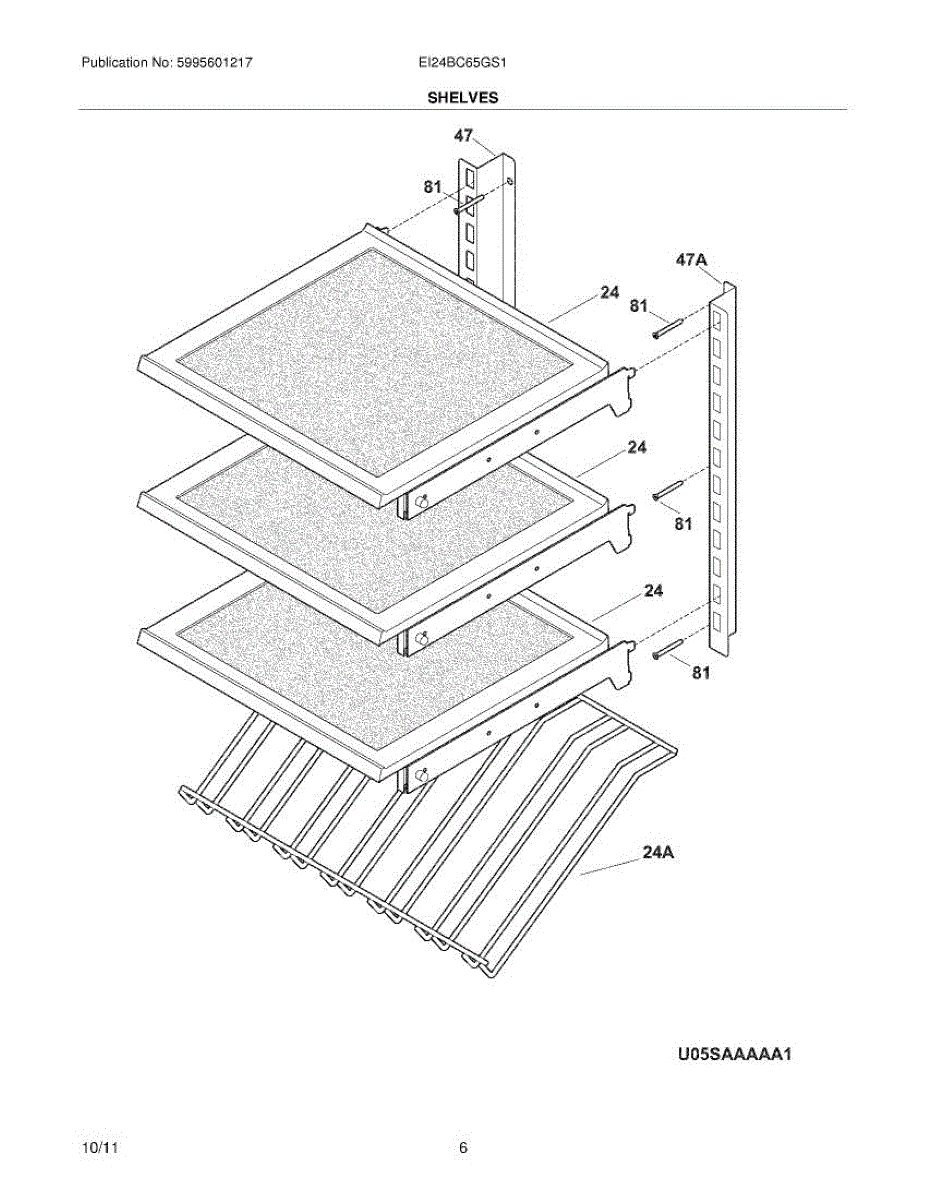 Publication No: 5995601217 EI24BC65GS1

SHELVES

47

81

47A

24

81

24

81

24

81

24A

U05SAAAAA1

10/11 6