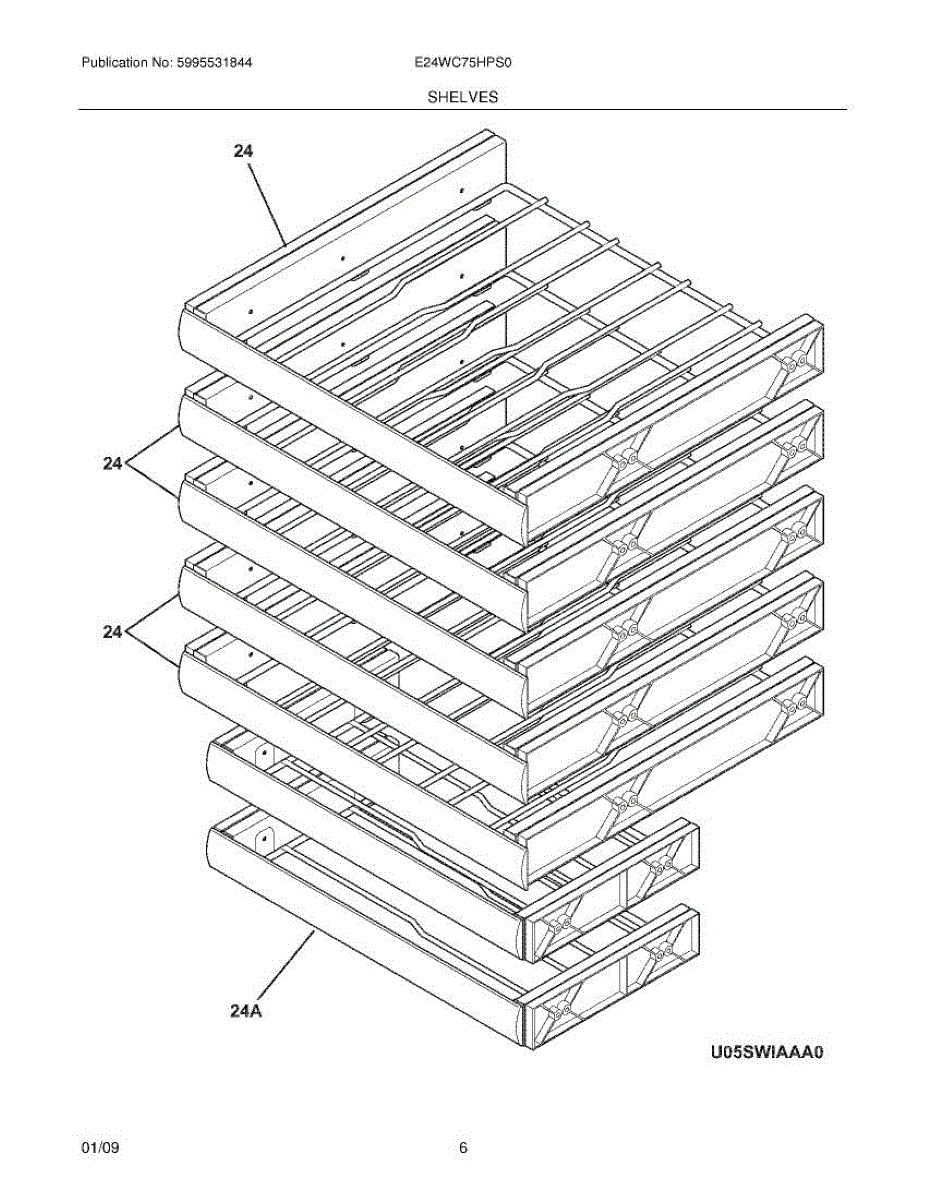 Publication No: 5995531844

E24WC75HPS0

SHELVES

24

24

24

24A

U05SWIAAA0

01/09

6