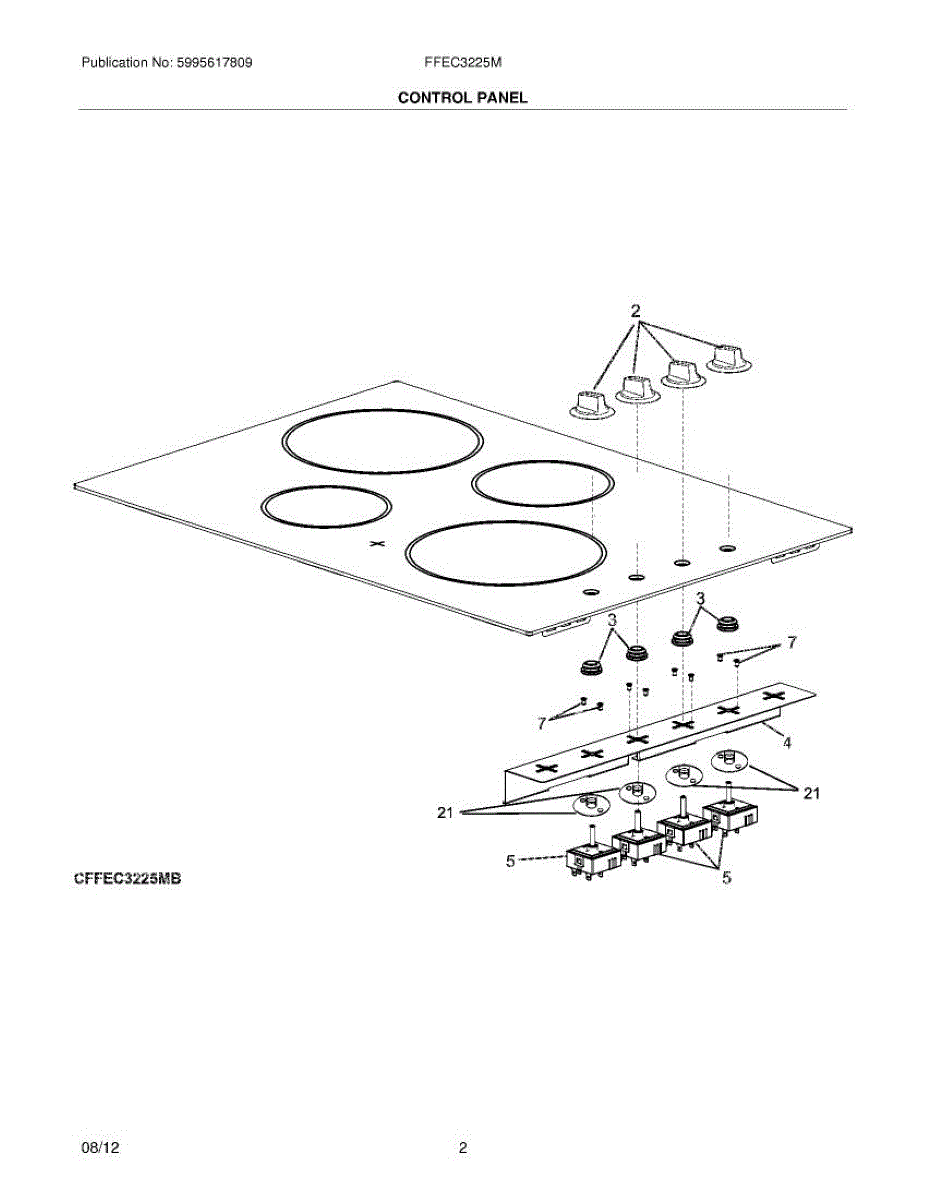 Publication No: 5995617809 FFEC3225M

CONTROL PANEL

2

3

3

7

7

4

21

21

5

5

CFFEC3225MB

08/12 2