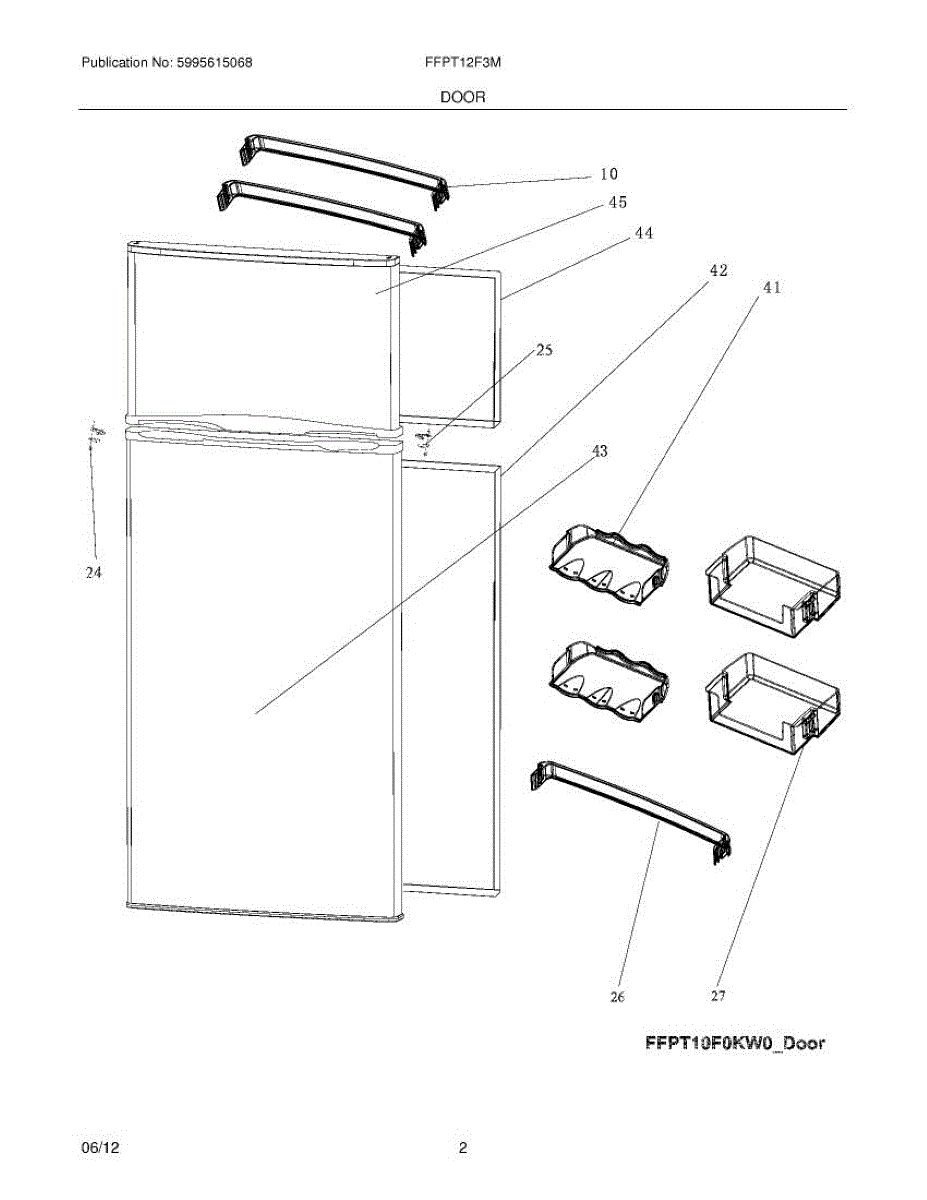 Publication No: 5995615068

FFPT12F3M

DOOR

10

45

44

42

41

25

43

24

26

27

FFPT10F0KW0_Door

06/12

2