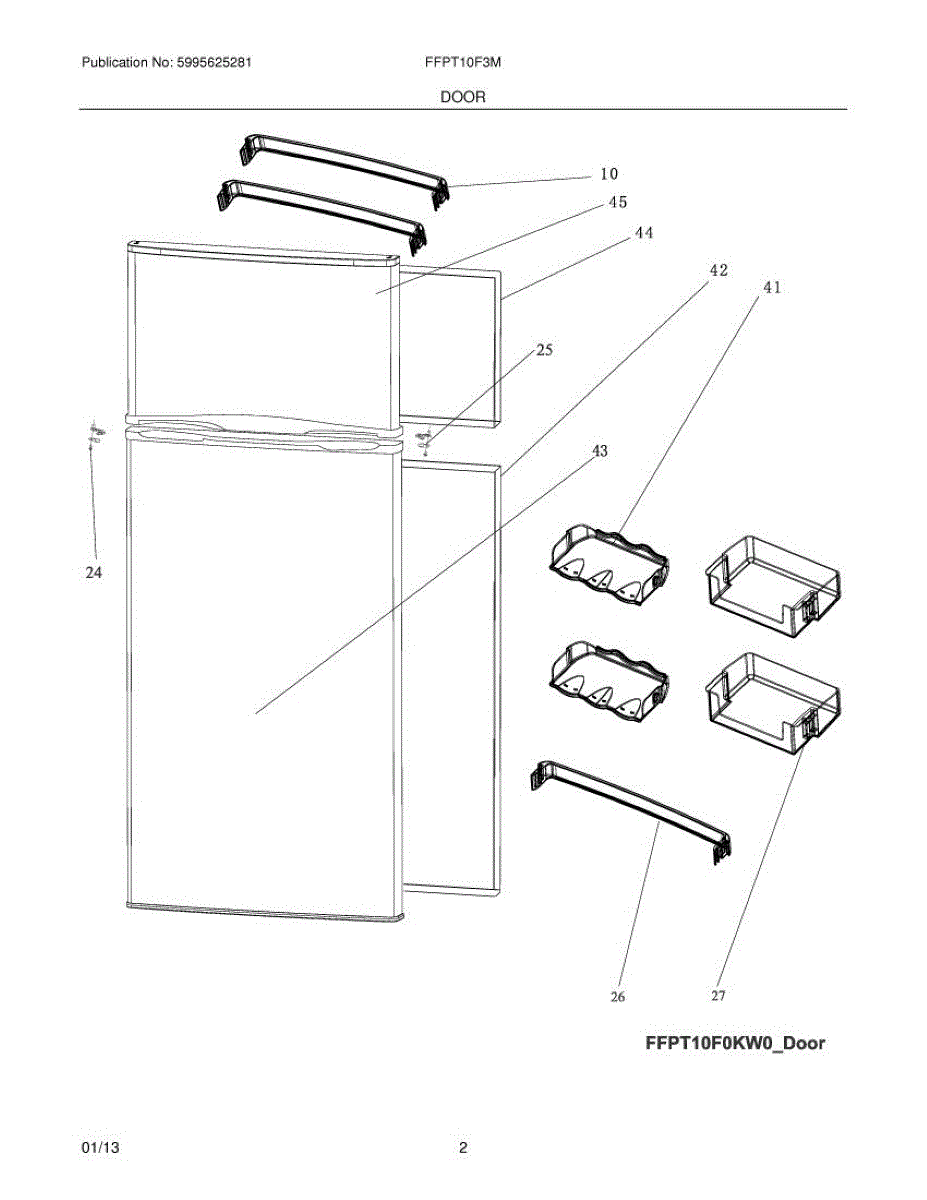 Publication No: 5995625281 FFPT10F3M

DOOR

10
45
44
42
41
25
43
24
26
27

FFPT10F0KW0_Door

01/13 2