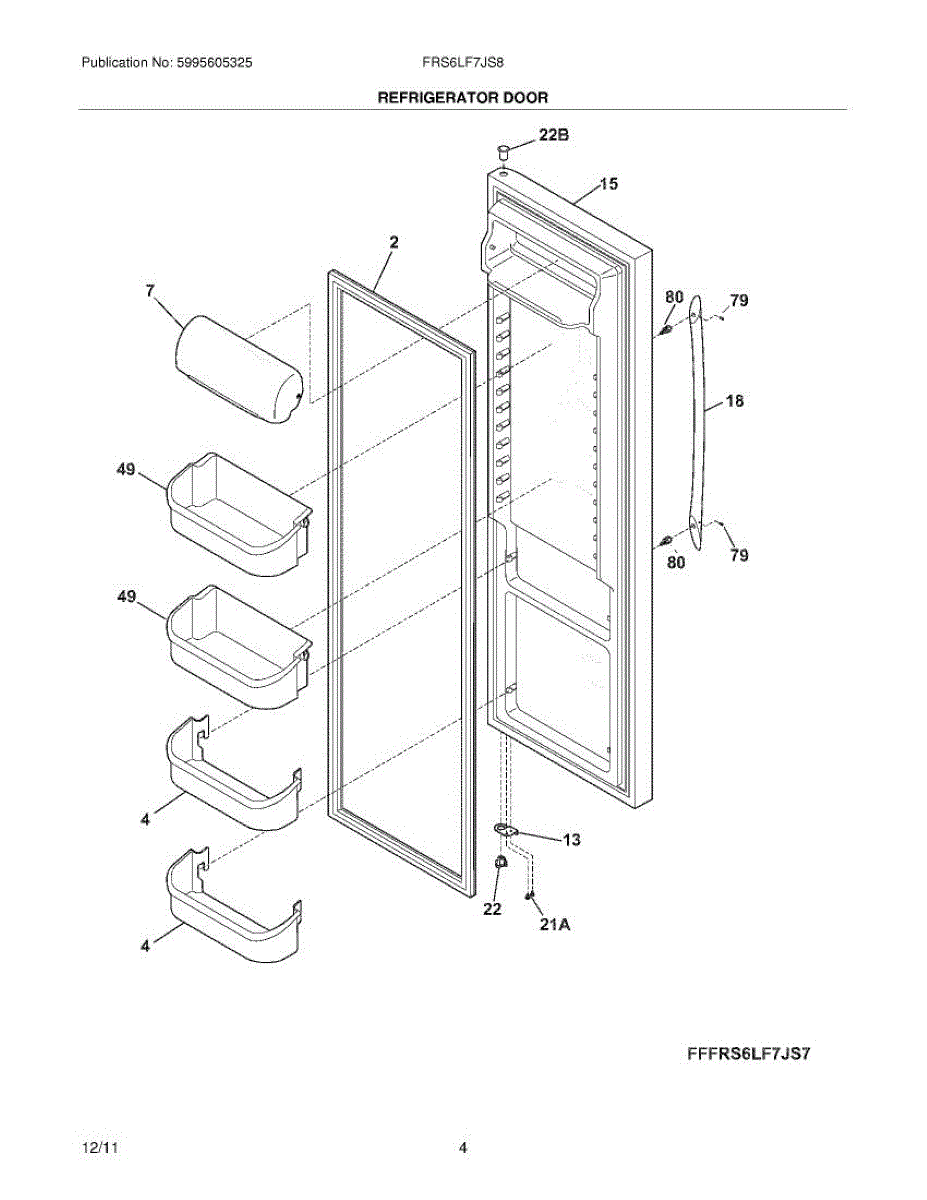 Publication No: 5995605325

FRS6LF7JS8

REFRIGERATOR DOOR

22B

15

2

7

80

79

18

49

80

79

49

4

13

22

21A

4

FFFRS6LF7JS7

12/11

4