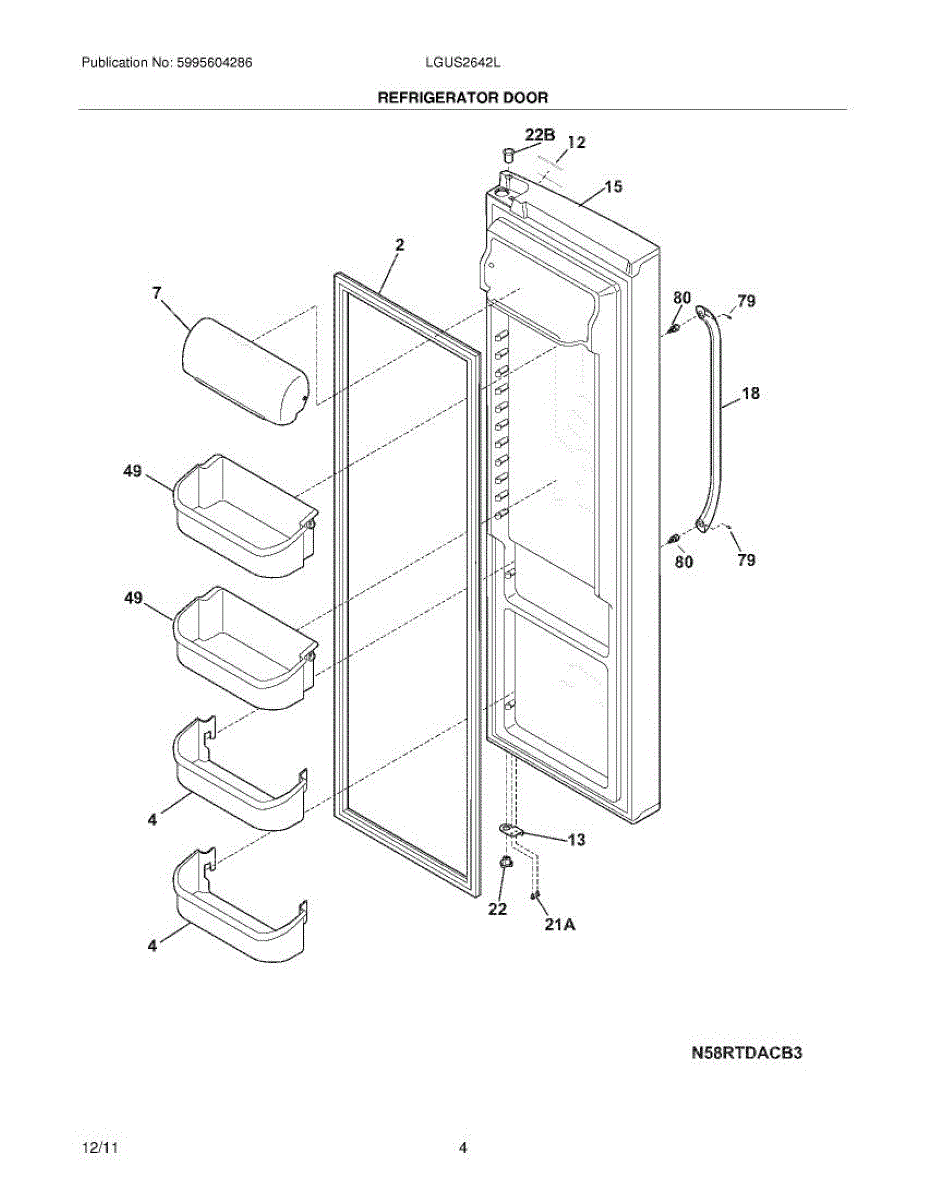 Publication No: 5995604286

LGUS2642L

REFRIGERATOR DOOR

22B
12
15
2
7
80
79
18
49
80
79
49
4
13
22
21A
4

N58RTDACB3

12/11

4