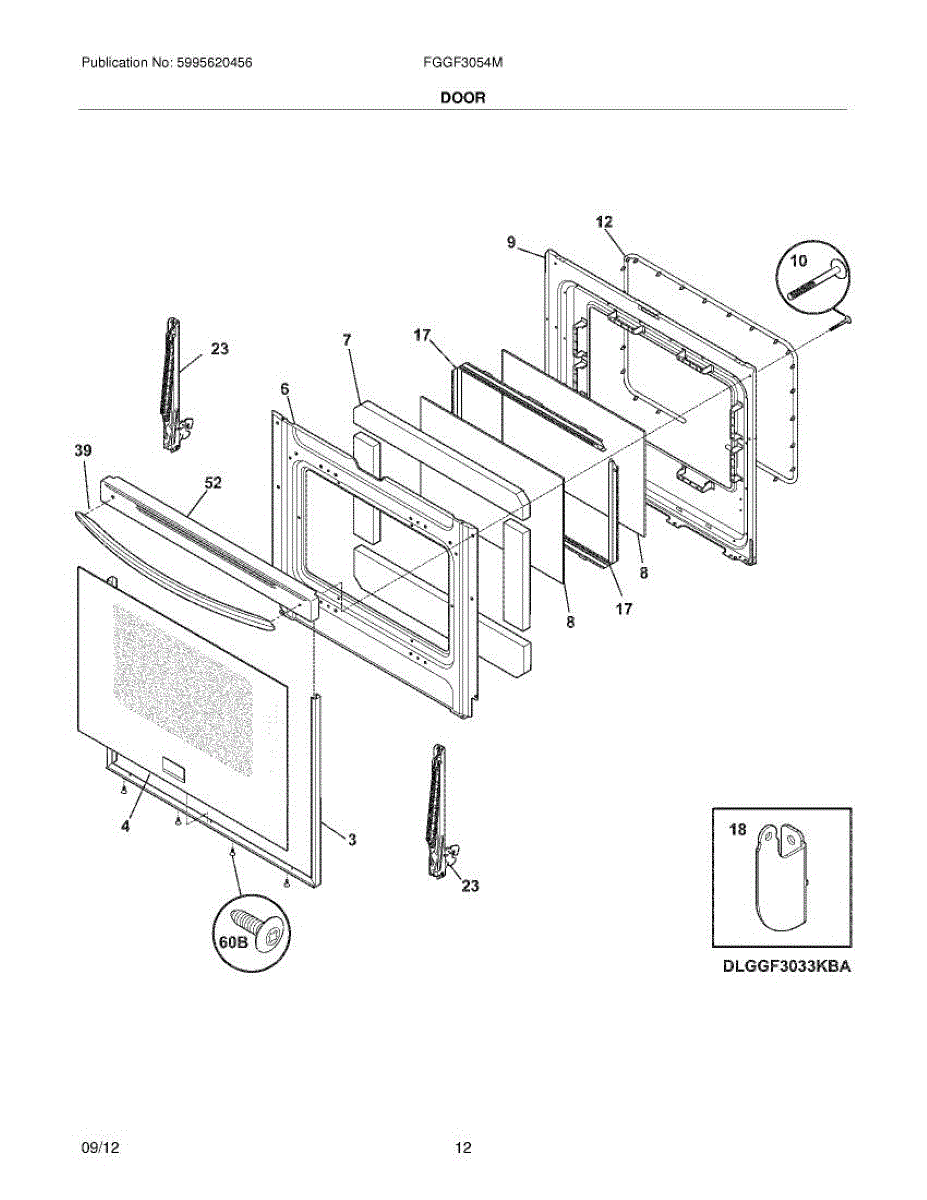 Publication No: 5995620456

FGGF3054M

DOOR

12

9

10

23

7

17

6

39

52

8

17

8

4

3

23

60B

18

DLGGF3033KBA

09/12

12