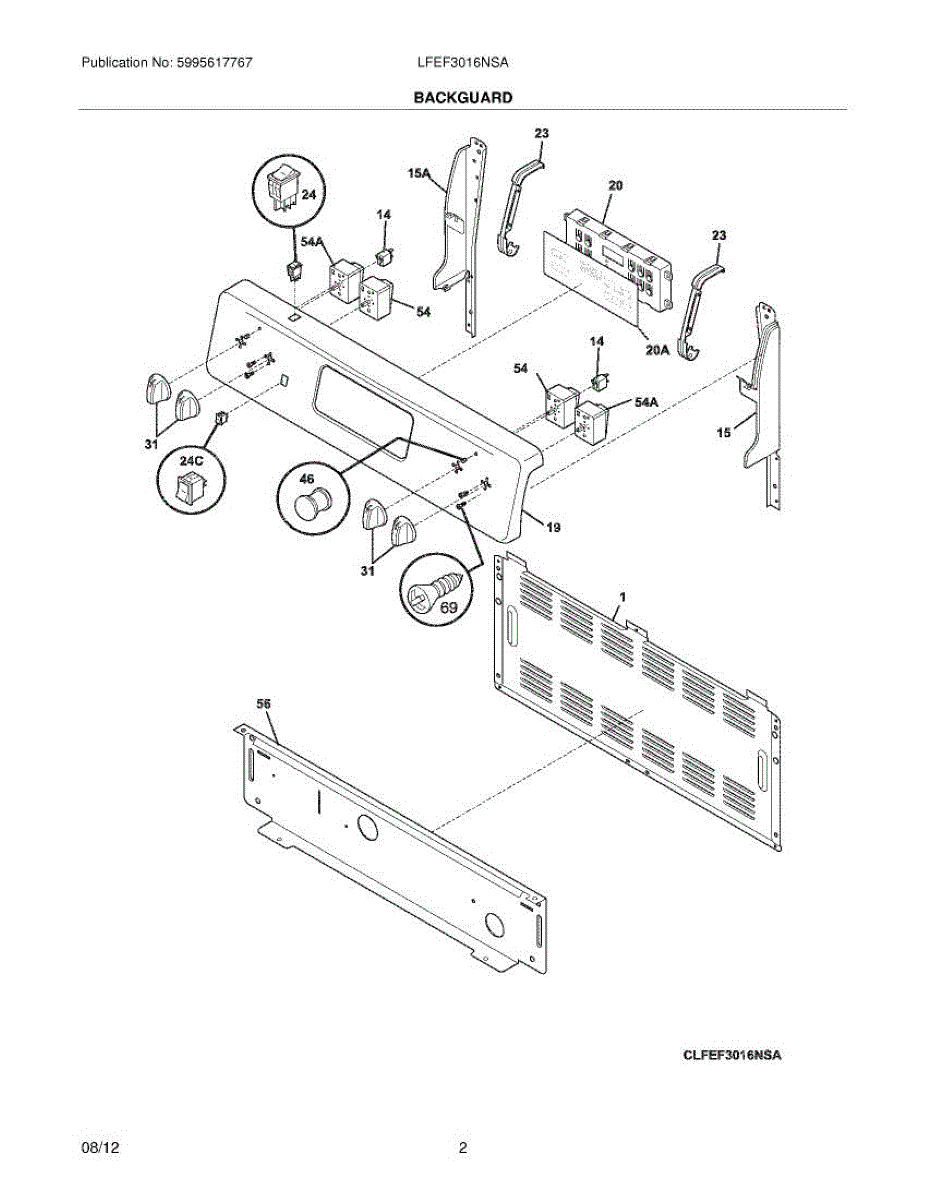 Publication No: 5995617767 LFEF3016NSA

BACKGUARD

23
15A
20
24
14
54A
23
54
20A
14
54
54A
15
31
24C
46
19
31
69
1
56

CLFEF3016NSA

08/12 2