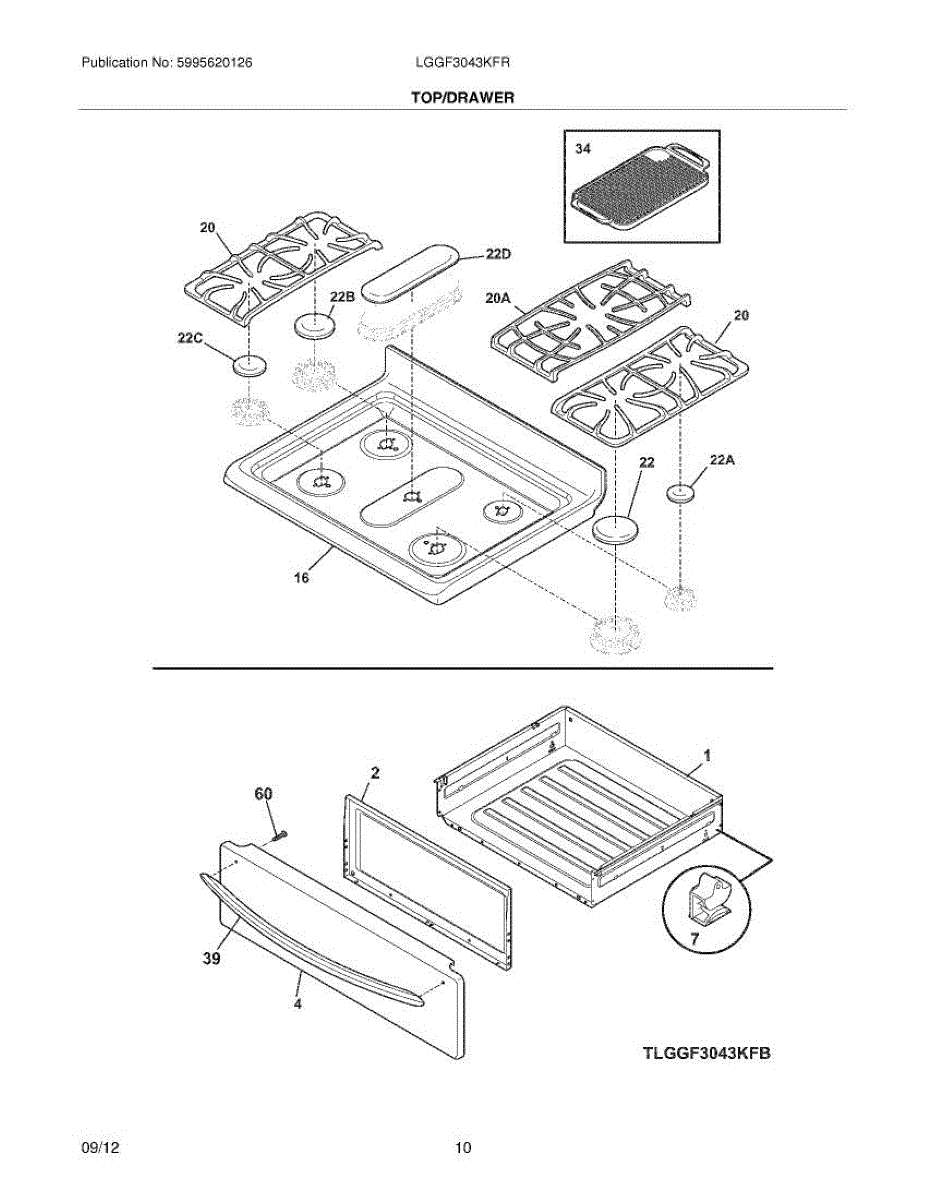 Publication No: 5995620126

LGGF3043KFR

TOP/DRAWER

34

20

22D

22B

20A

20

22C

22

22A

16

1

2

60

7

39

4

TLGGF3043KFB

09/12

10