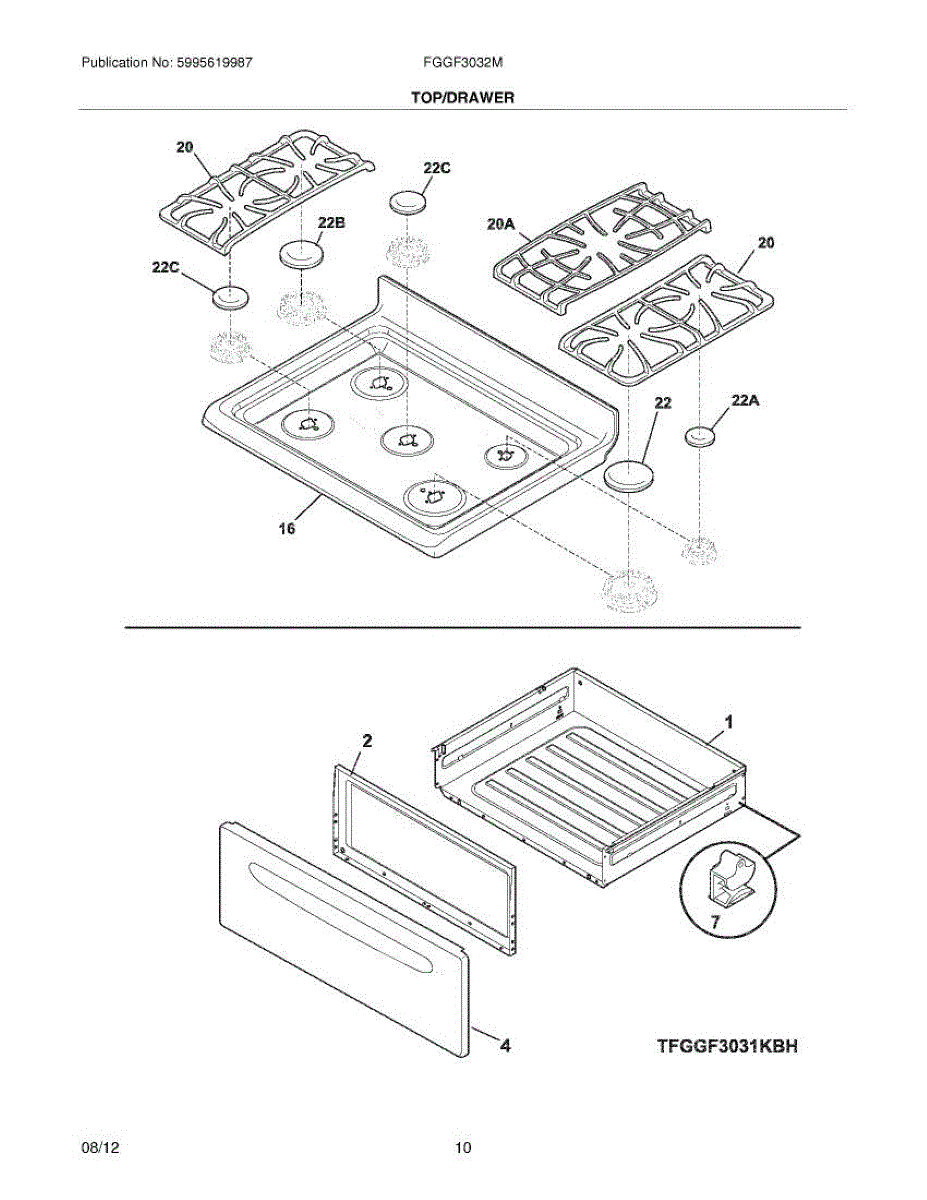 Publication No: 5995619987 FGGF3032M

TOP/DRAWER

20

22C

22B

22C

20A

20

22

22A

16

2

1

7

4

TFGGF3031KBH

08/12 10