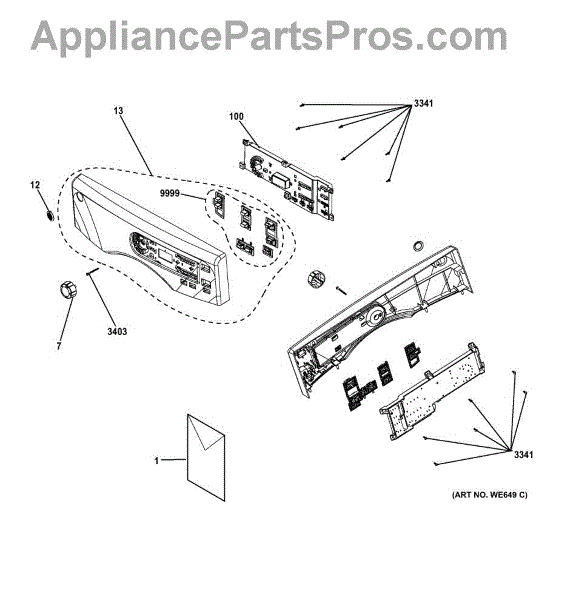 AppliancePartsPros.com

13

100

3341

12

9999

3403

7

1

3341

(ART NO. WE649 C)