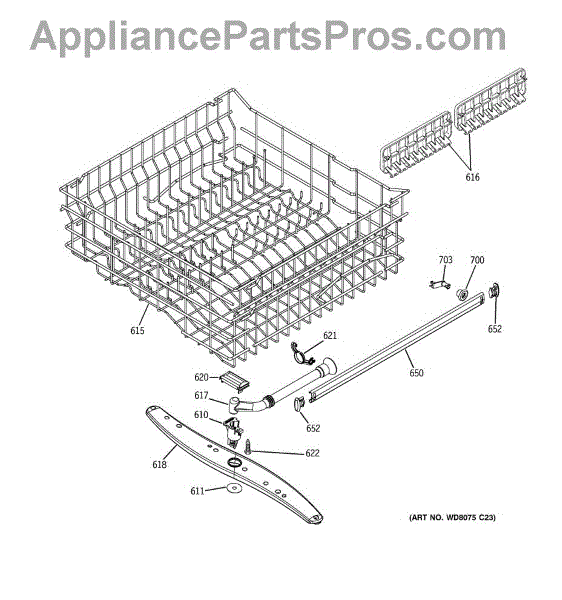 AppliancePartsPros.com

616

703

700

652

615

621

650

620

617

652

610

622

618

611

(ART NO. WD8075 C23)