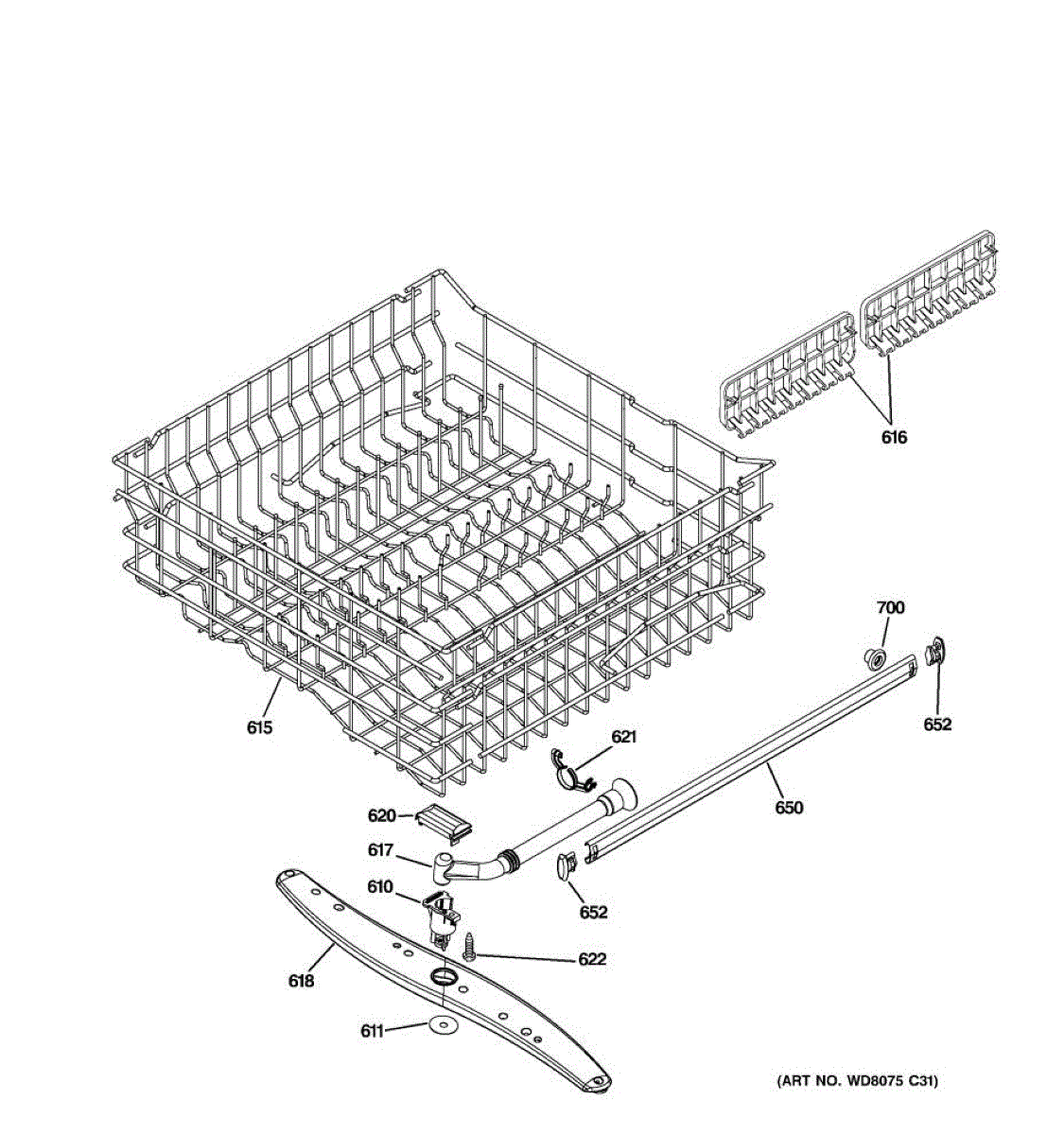 616

700

652

615

621

650

620

617

610

652

622

618

611

(ART NO. WD8075 C31)