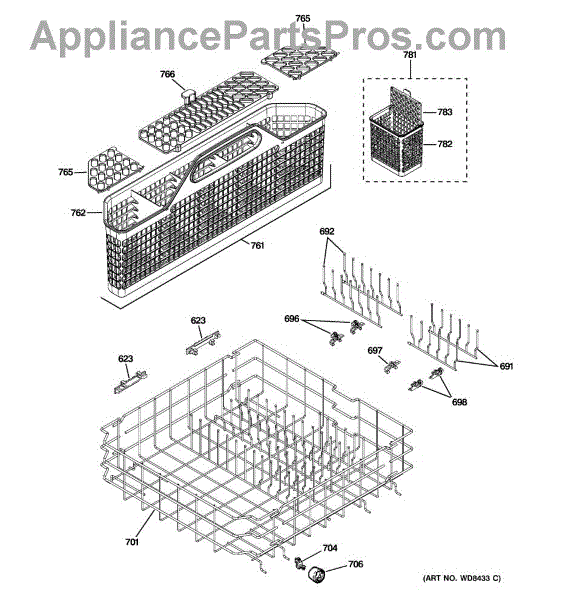 AppliancePartsPros.com

765
766
781
783
782
765
762
761
692
696
623
697
691
623
698
701
704
706
(ART NO. WD8433 C)