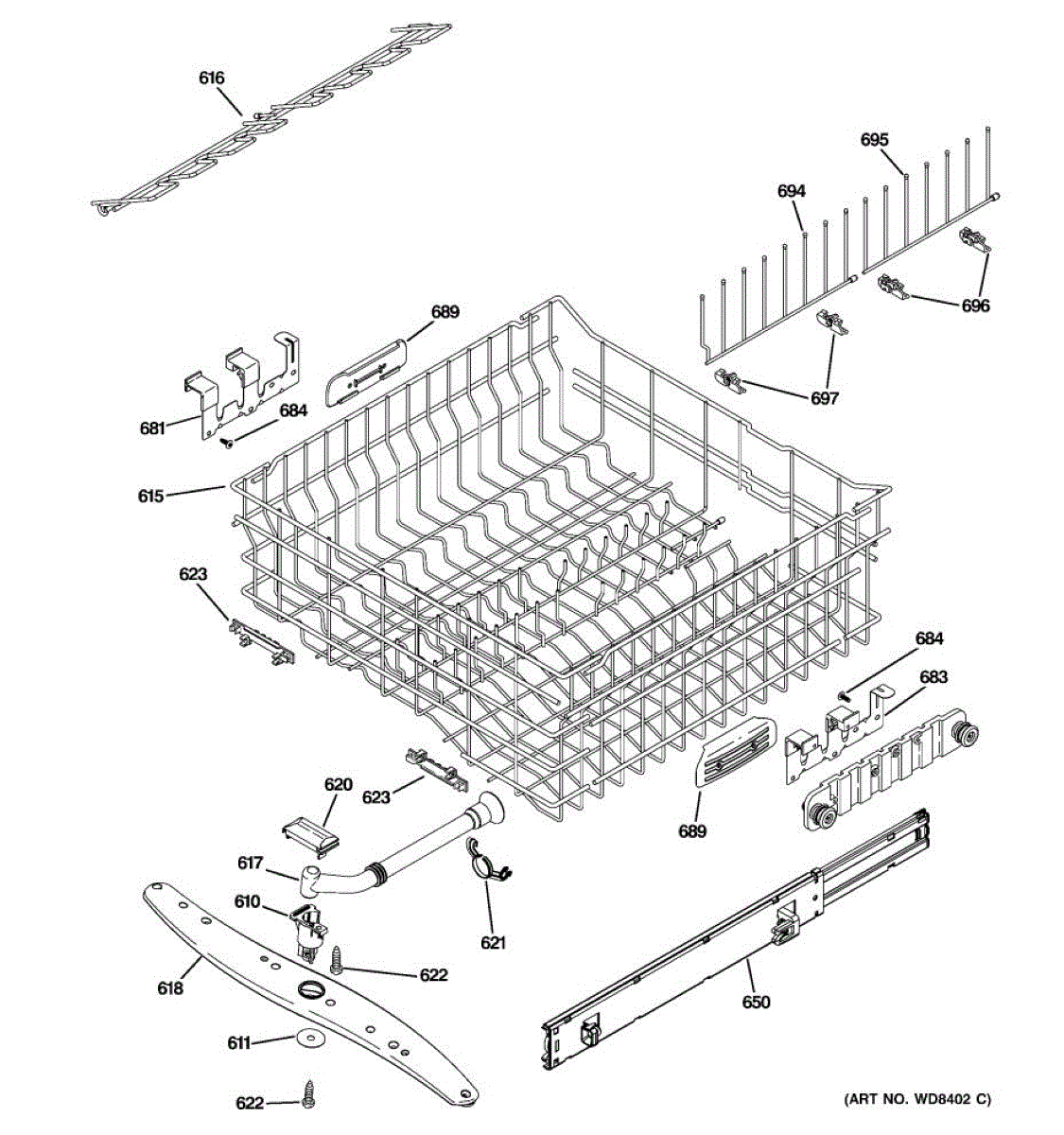 616
695
694
696
689
697
681
684
615
623
684
683
620
623
689
617
610
621
622
618
650
611
622
(ART NO. WD8402 C)