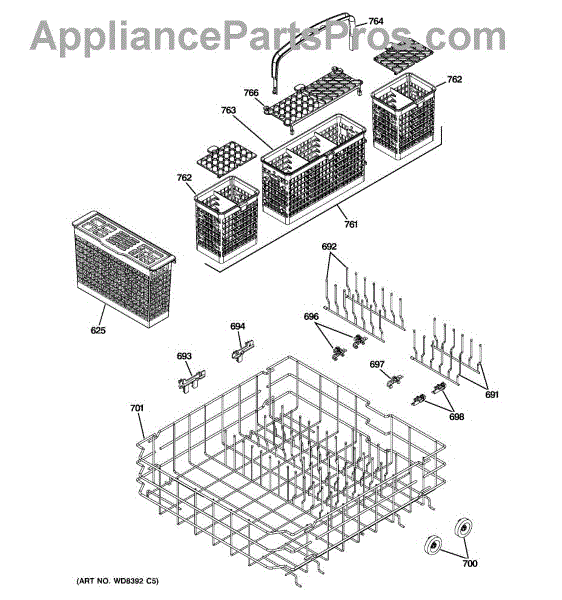 AppliancePartsPros.com

764
766
762
763
762
761
625
692
696
694
693
697
691
698
701
700

(ART NO. WD8392 C5)