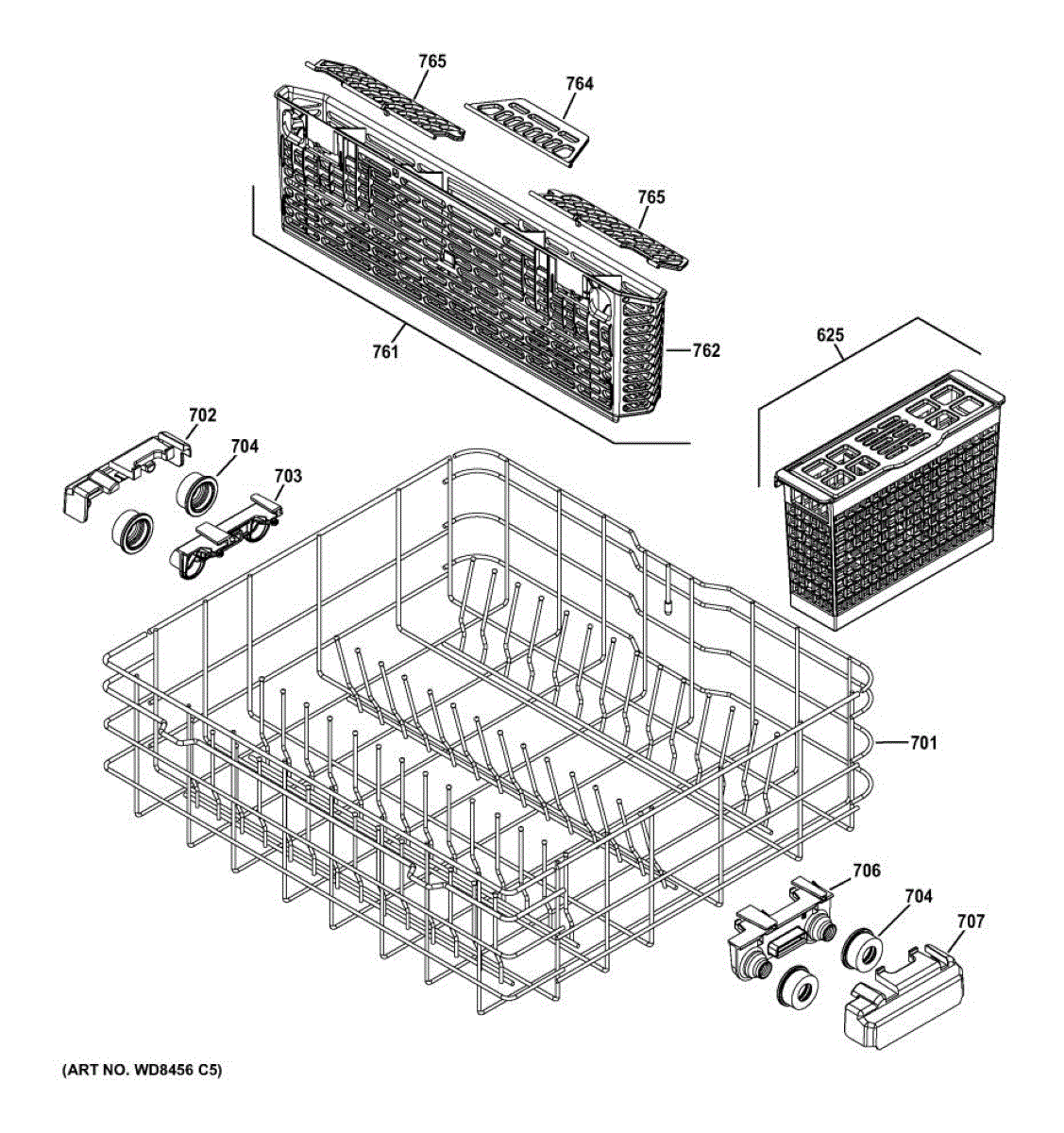 765
764
765
761
762
625
702
704
703
701
706
704
707
(ART NO. WD8456 C5)