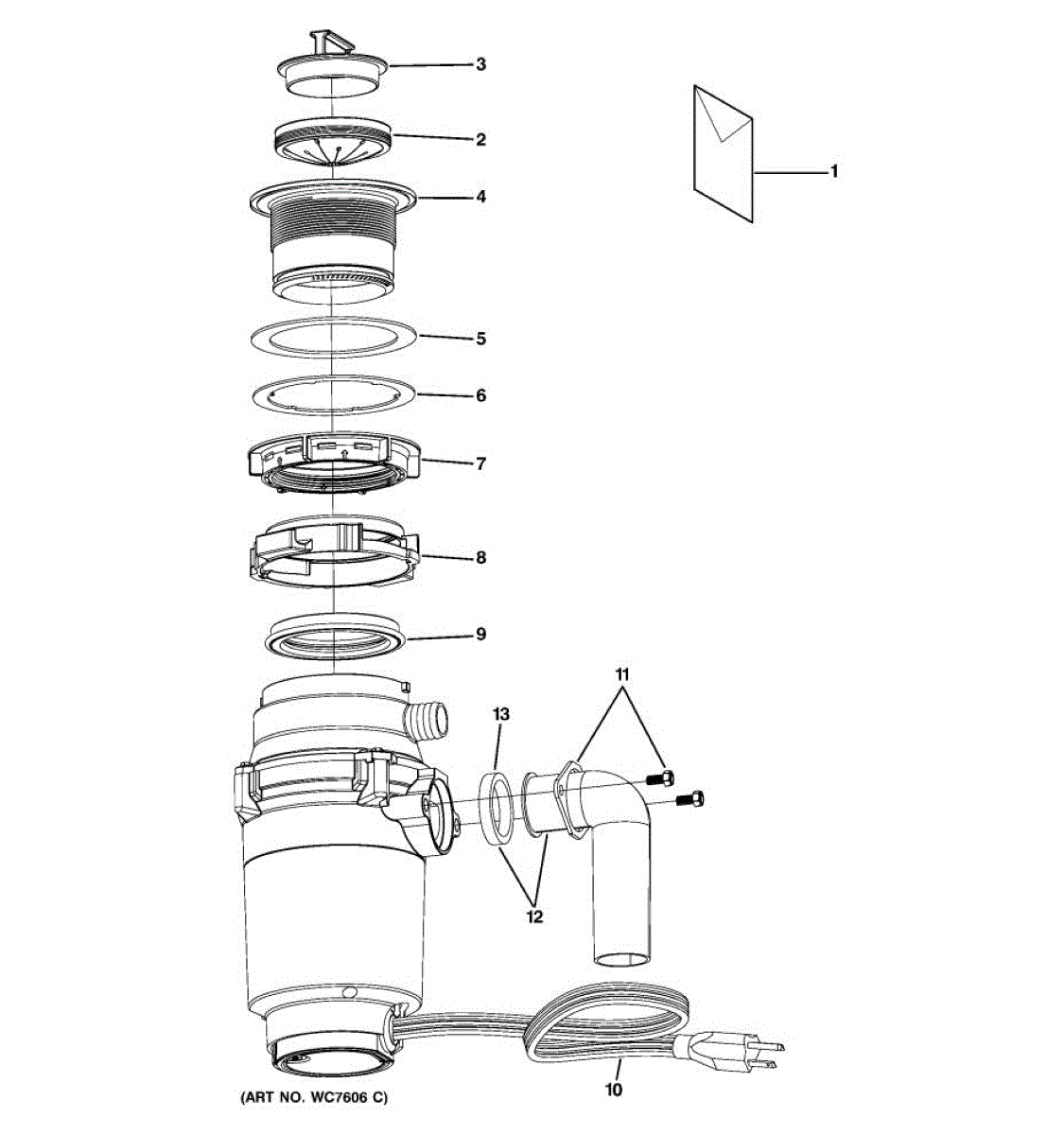 3

2

4

1

5

6

7

8

9

11

13

12

10

(ART NO. WC7606 C)