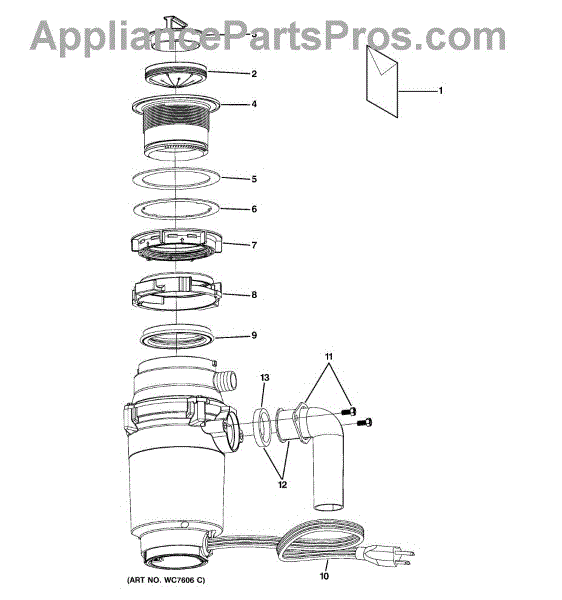 AppliancePartsPros.com

3
2
1
4
5
6
7
8
9
11
13
12
10

(ART NO. WC7606 C)