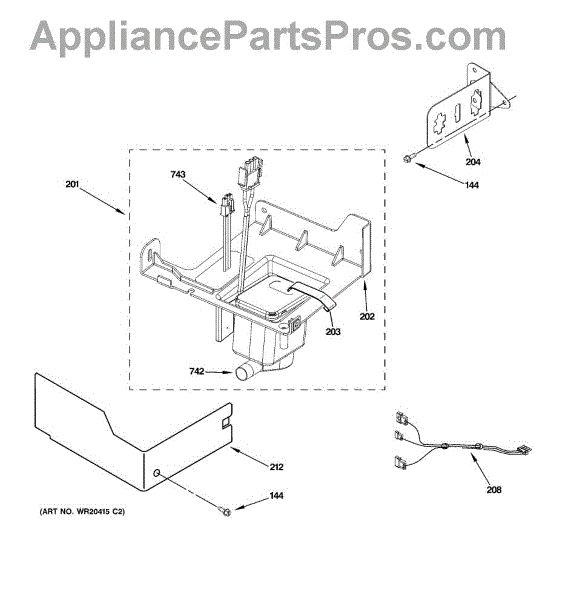 AppliancePartsPros.com

204

144

743

201

202

203

742

212

208

144

(ART NO. WR20415 C2)