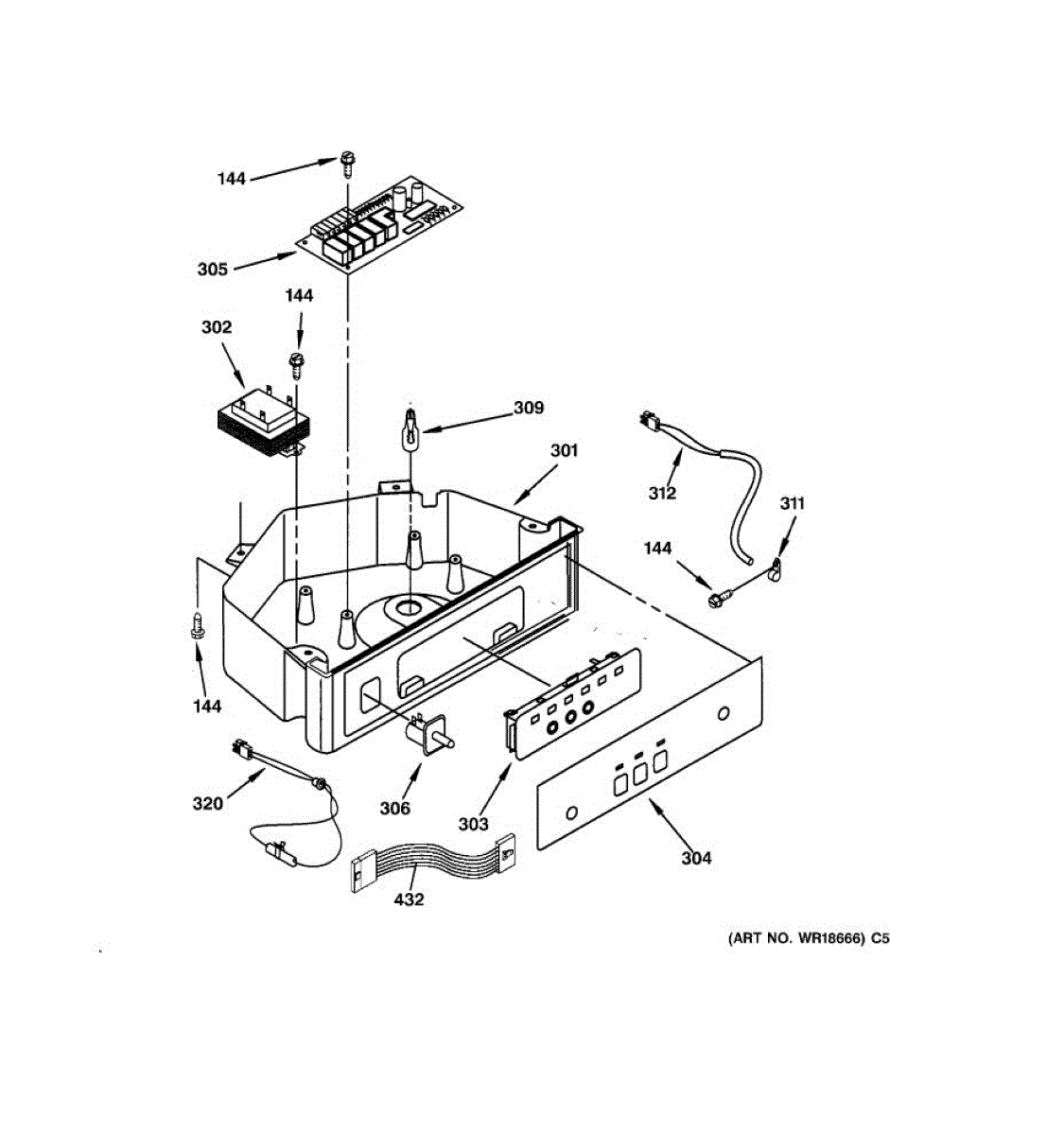 144
305
144
302
309
301
312
311
144
144
320
306
303
304
432
(ART NO. WR18666) C5