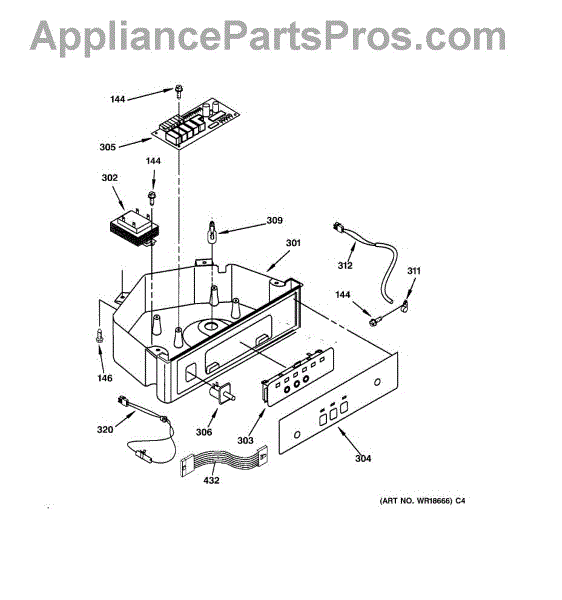 AppliancePartsPros.com

144
305
144
302
309
301
312
311
144
146
320
306
303
304
432

(ART NO. WR18666) C4