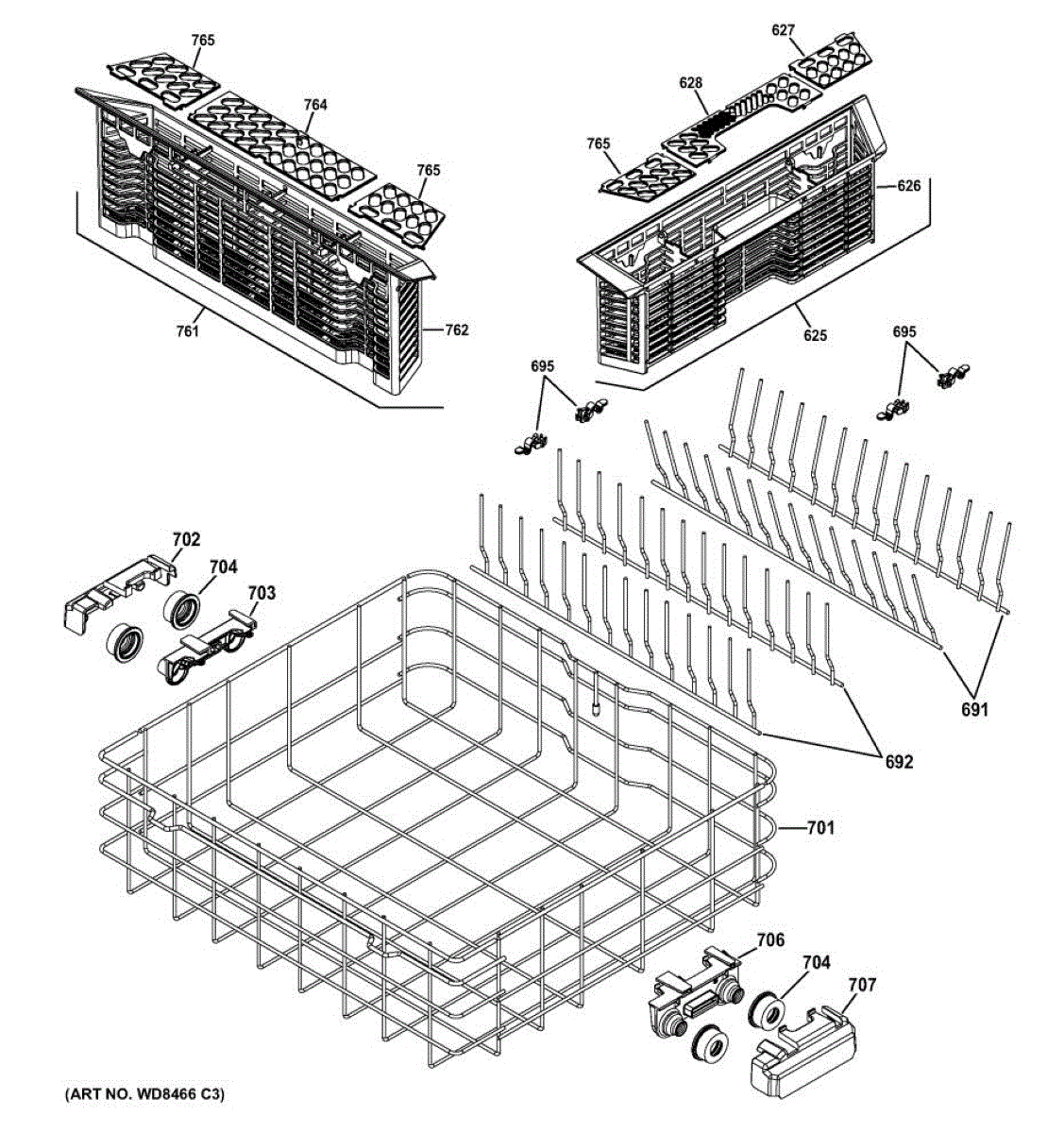 765
764
765
761
762
627
628
765
626
625
695
695
702
704
703
691
692
701
706
704
707
(ART NO. WD8466 C3)