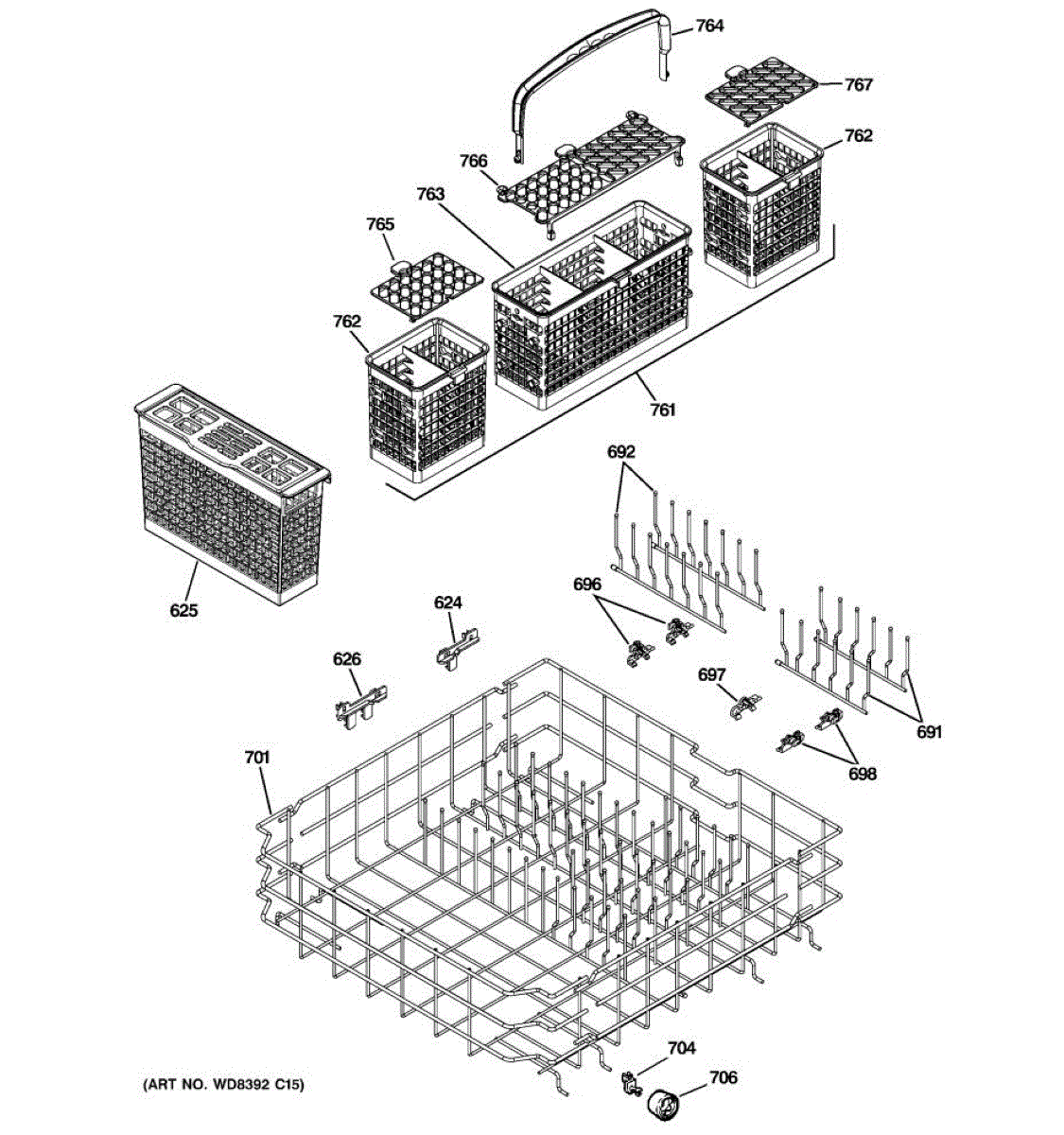 764
767
762
766
763
765
762
761
625
692
696
624
626
697
691
698
701
704
706
(ART NO. WD8392 C15)