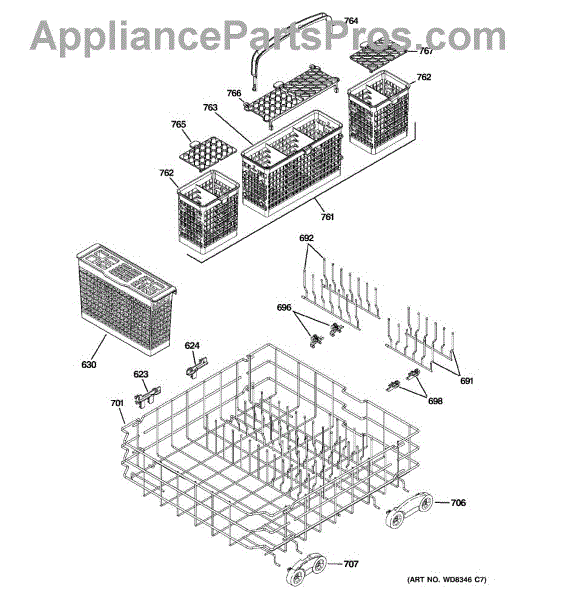 AppliancePartsPros.com

764
767
762
766
763
765
762
761
692
696
630
624
623
701
691
698
706
707
(ART NO. WD8346 C7)