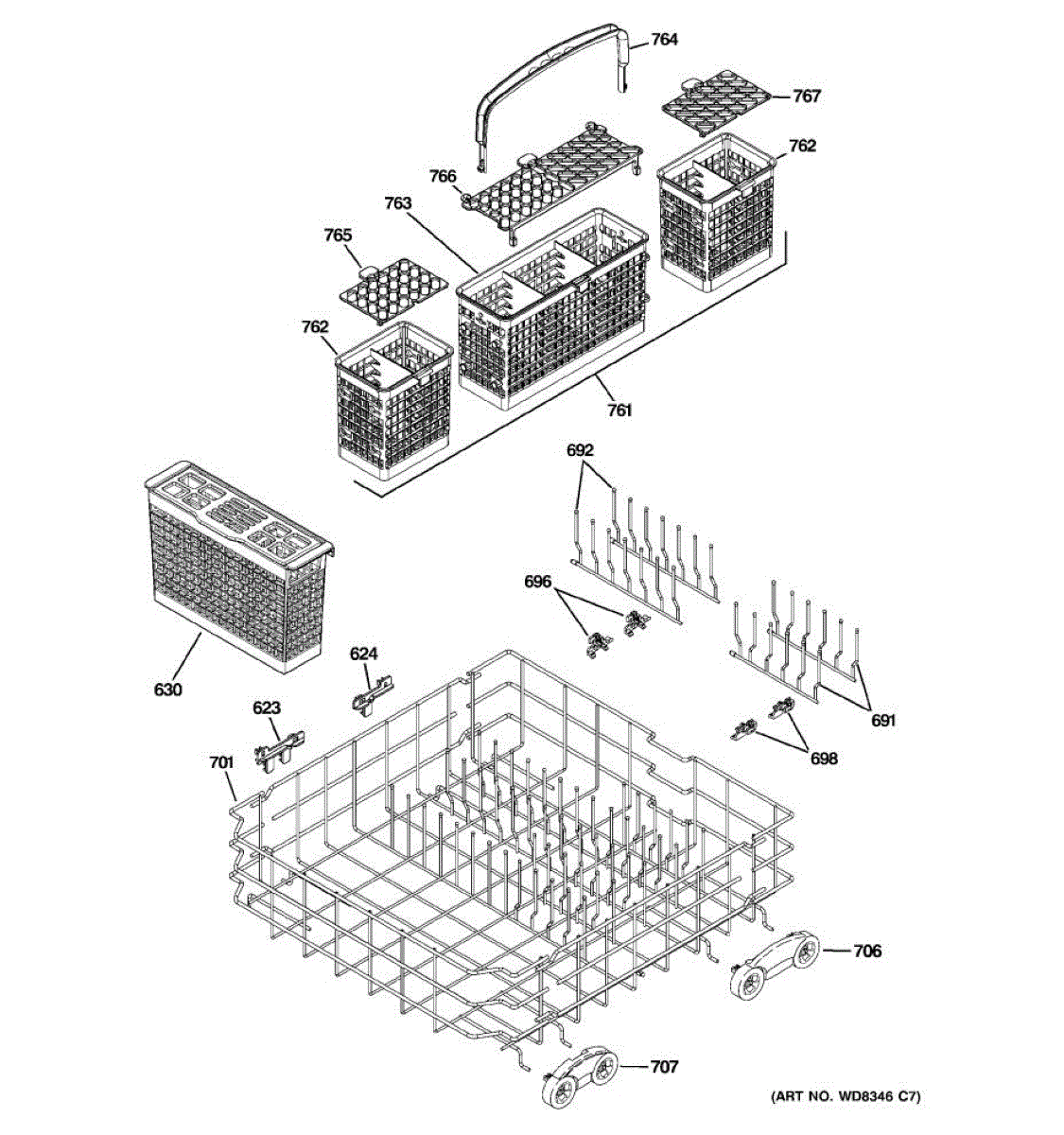 764
767
762
766
763
765
762
761
692
696
630
624
623
701
691
698
706
707
(ART NO. WD8346 C7)