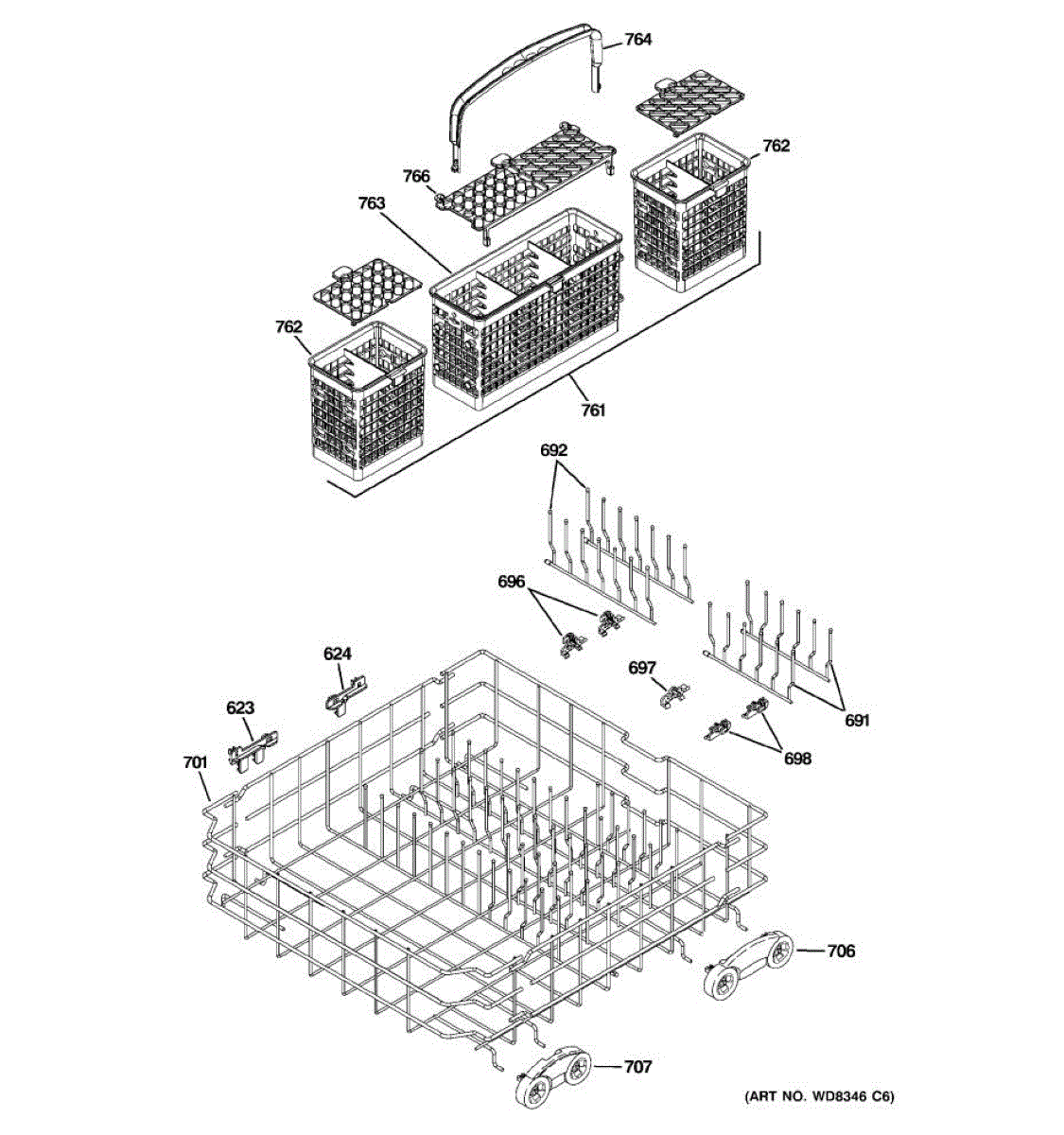 764
762
766
763
762
761
692
696
624
697
623
691
698
701
706
707
(ART NO. WD8346 C6)