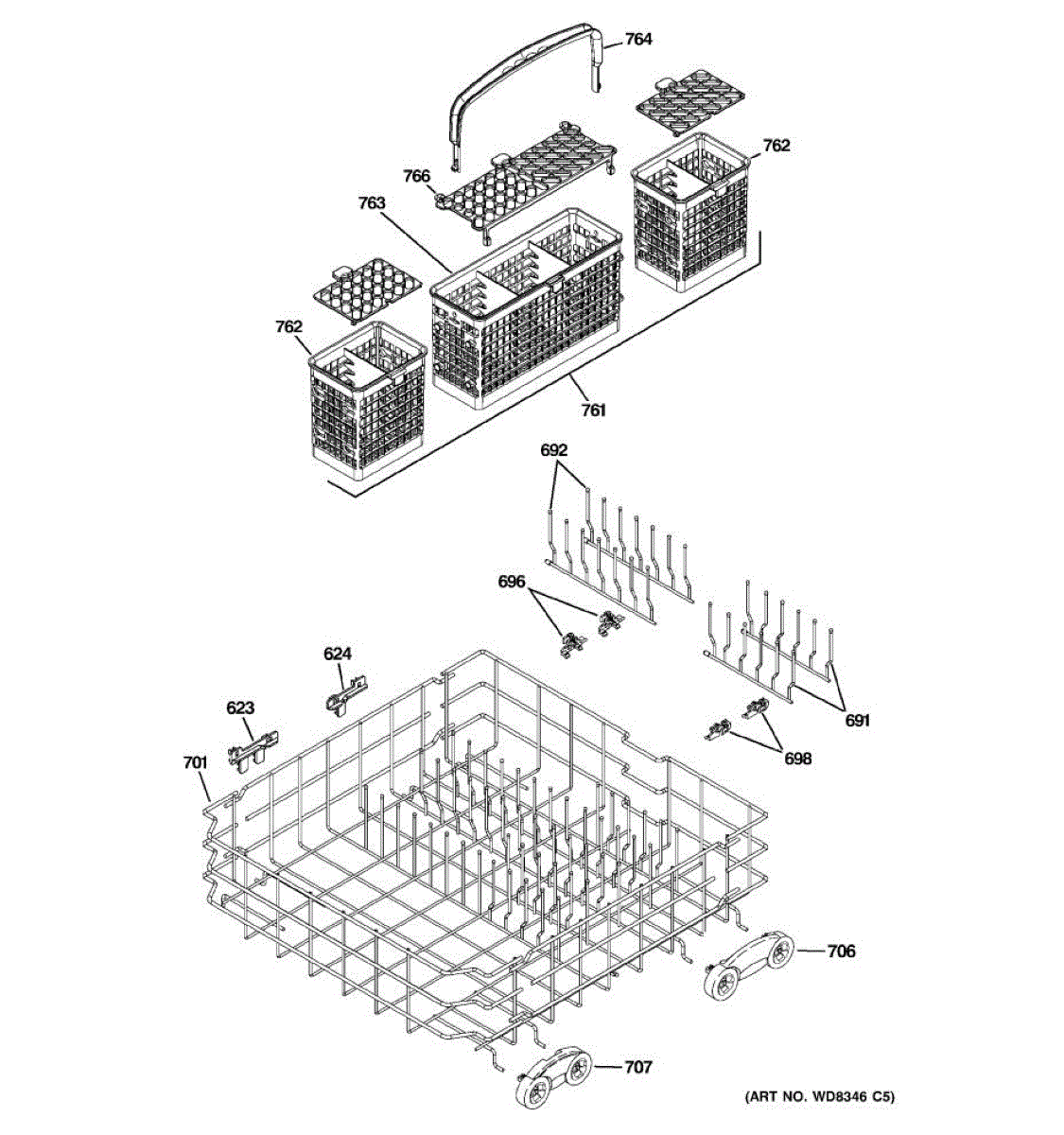 764
762
766
763
762
761
692
696
624
623
701
691
698
706
707
(ART NO. WD8346 C5)