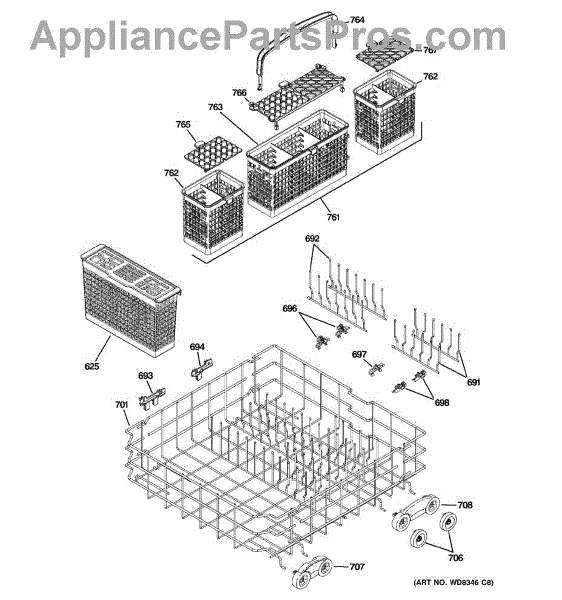 AppliancePartsPros.com

764
767
762
766
763
765
762
761
692
696
625
694
697
691
693
698
701
708
706
707
(ART NO. WD8346 C8)