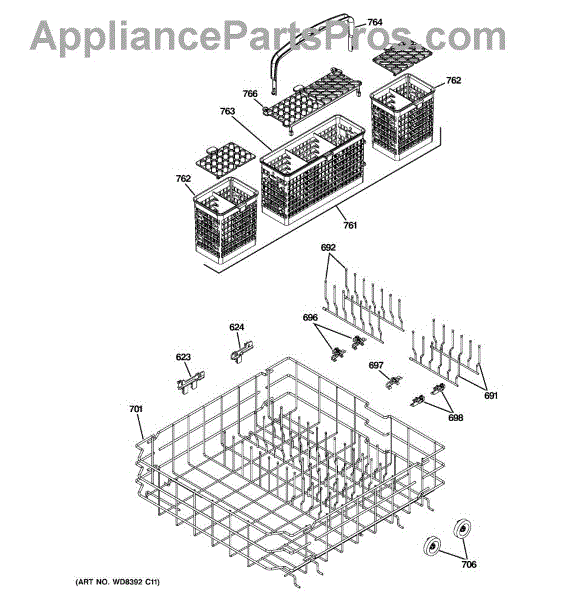 AppliancePartsPros.com

764
766
762
763
762
761
692
696
624
623
697
691
698
701
706
(ART NO. WD8392 C11)