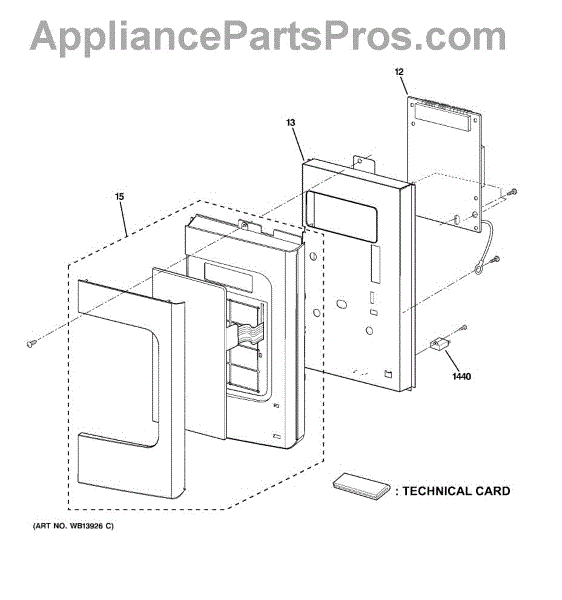 AppliancePartsPros.com

12

13

15

1440

: TECHNICAL CARD

(ART NO. WB13926 C)