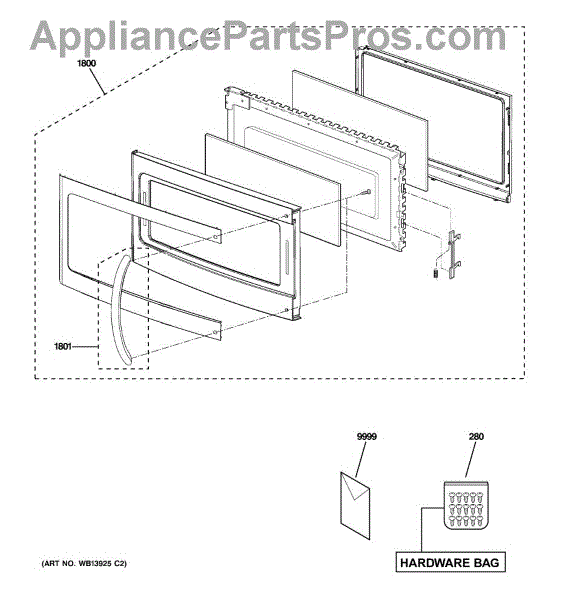 AppliancePartsPros.com

1800

1801

9999

280

HARDWARE BAG

(ART NO. WB13925 C2)