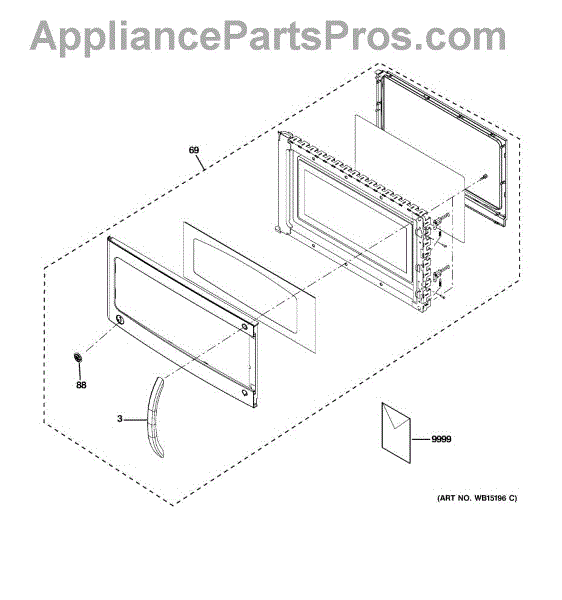 AppliancePartsPros.com

69

88

3

9999

(ART NO. WB15196 C)