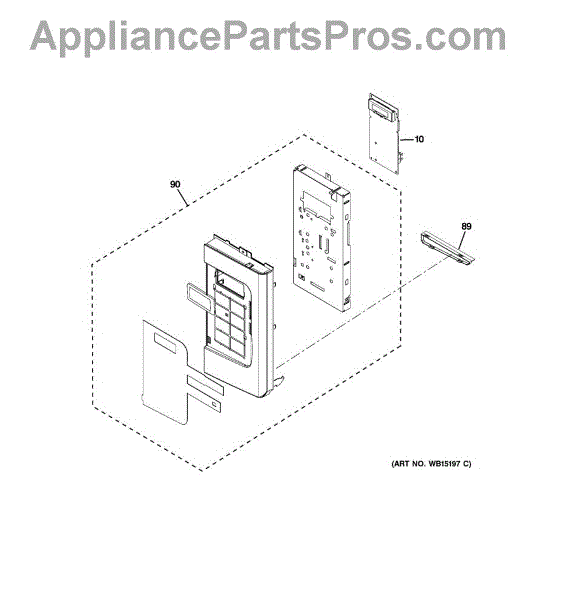 AppliancePartsPros.com

10

90

89

(ART NO. WB15197 C)