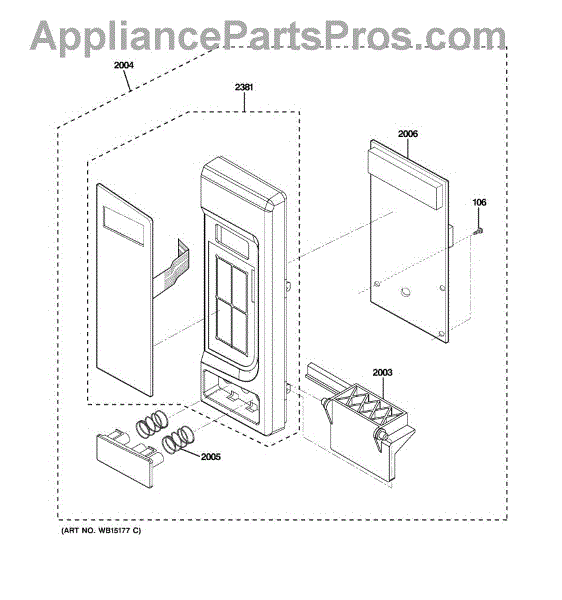 AppliancePartsPros.com

2004

2381

2006

106

2003

2005

(ART NO. WB15177 C)