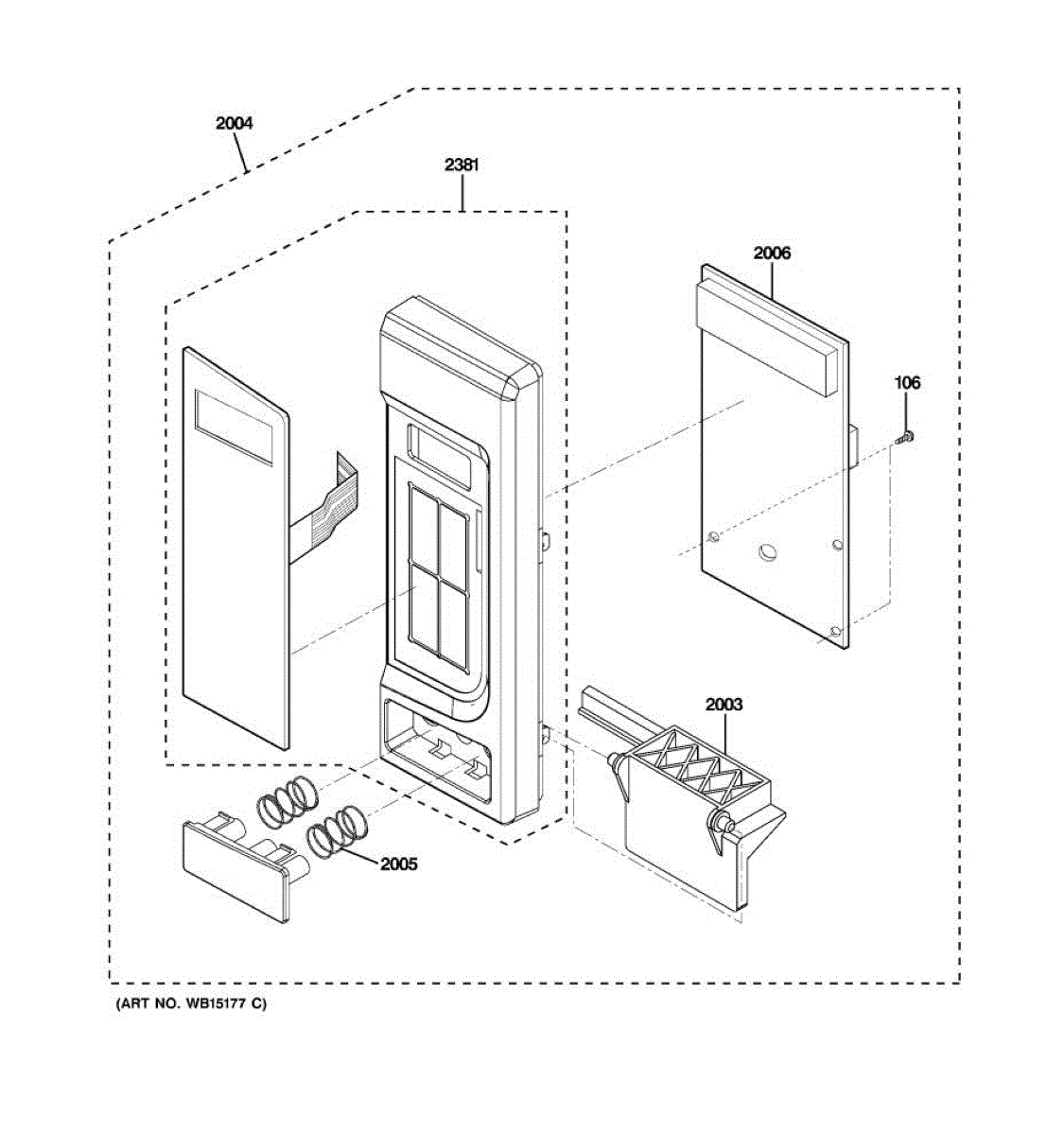 2004

2381

2006

106

2003

2005

(ART NO. WB15177 C)