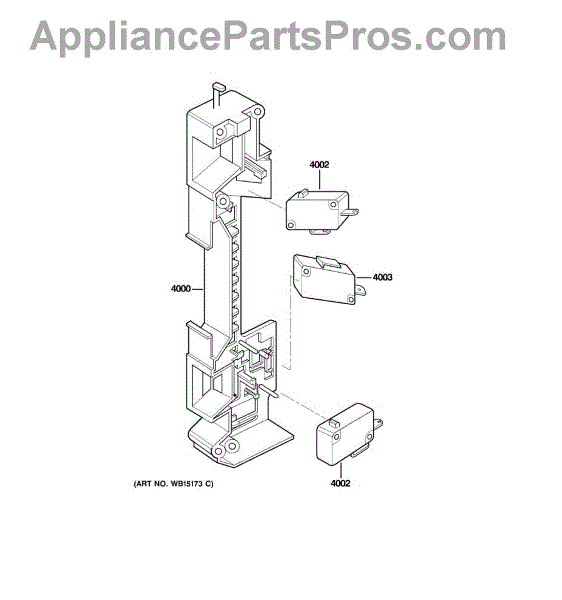 AppliancePartsPros.com

4002

4003

4000

4002

(ART NO. WB15173 C)