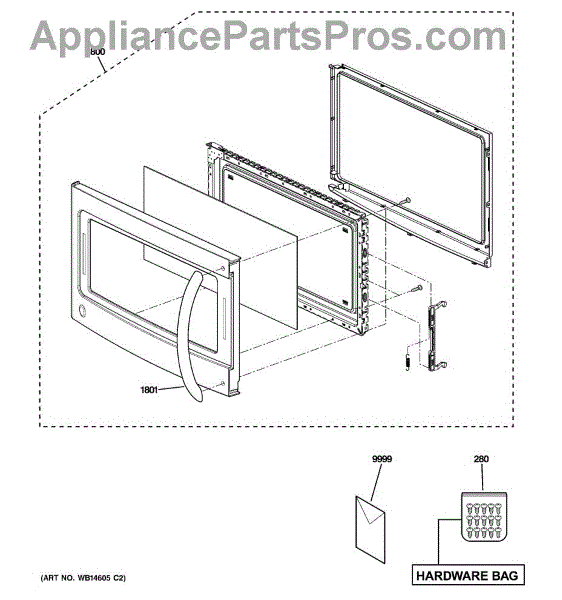 AppliancePartsPros.com

800

1801

9999

280

HARDWARE BAG

(ART NO. WB14605 C2)